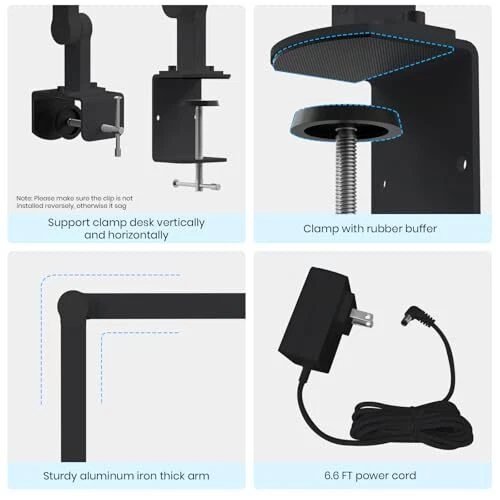 Note: Please make sure the clip is not installed reversely, otherwise it sag

Support clamp desk vertically and horizontally

Clamp with rubber buffer

Sturdy aluminum iron thick arm

6.6 FT power cord