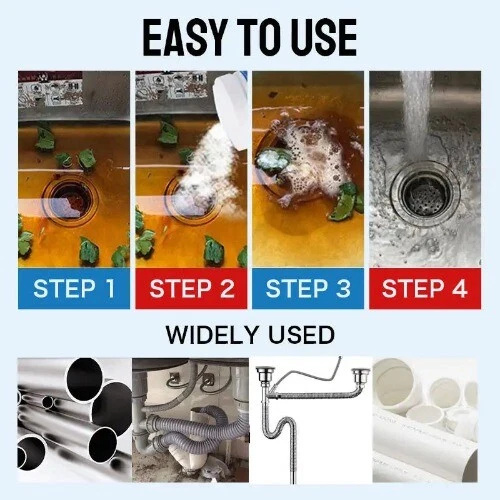 EASY TO USE

STEP 1

STEP 2

STEP 3

STEP 4

WIDELY USED