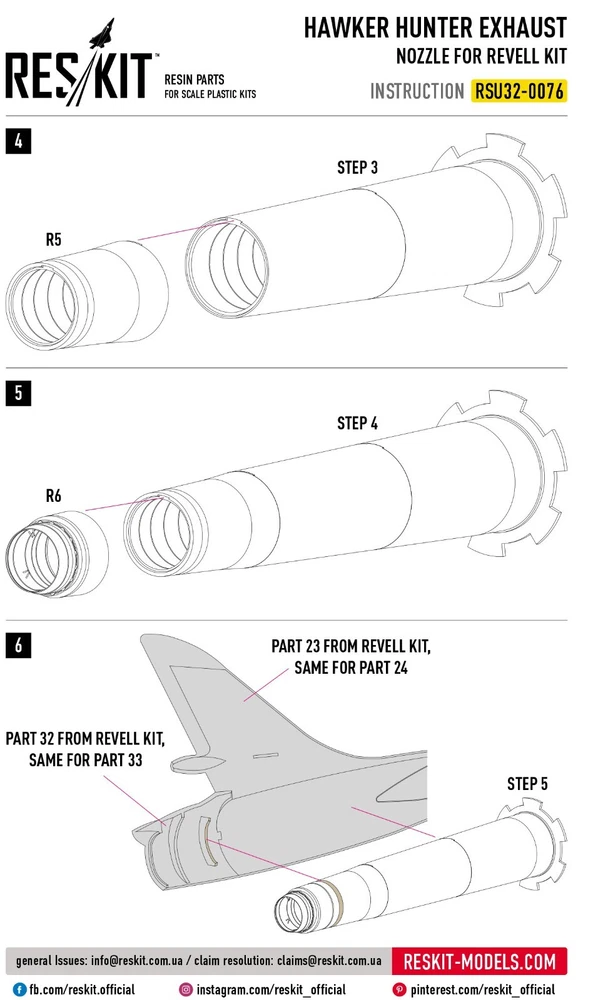 RES/KIT™
RESIN PARTS
FOR SCALE PLASTIC KITS

HAWKER HUNTER EXHAUST
NOZZLE FOR REVELL KIT

INSTRUCTION RSU32-0076

4

STEP 3

R5

5

STEP 4

R6

6

PART 23 FROM REVELL KIT, SAME FOR PART 24

PART 32 FROM REVELL KIT, SAME FOR PART 33

STEP 5

general Issues: info@reskit.com.ua / claim resolution: claims@reskit.com.ua

RESKIT-MODELS.COM

fb.com/reskit.official

instagram.com/reskit_official

pinterest.com/reskit_official