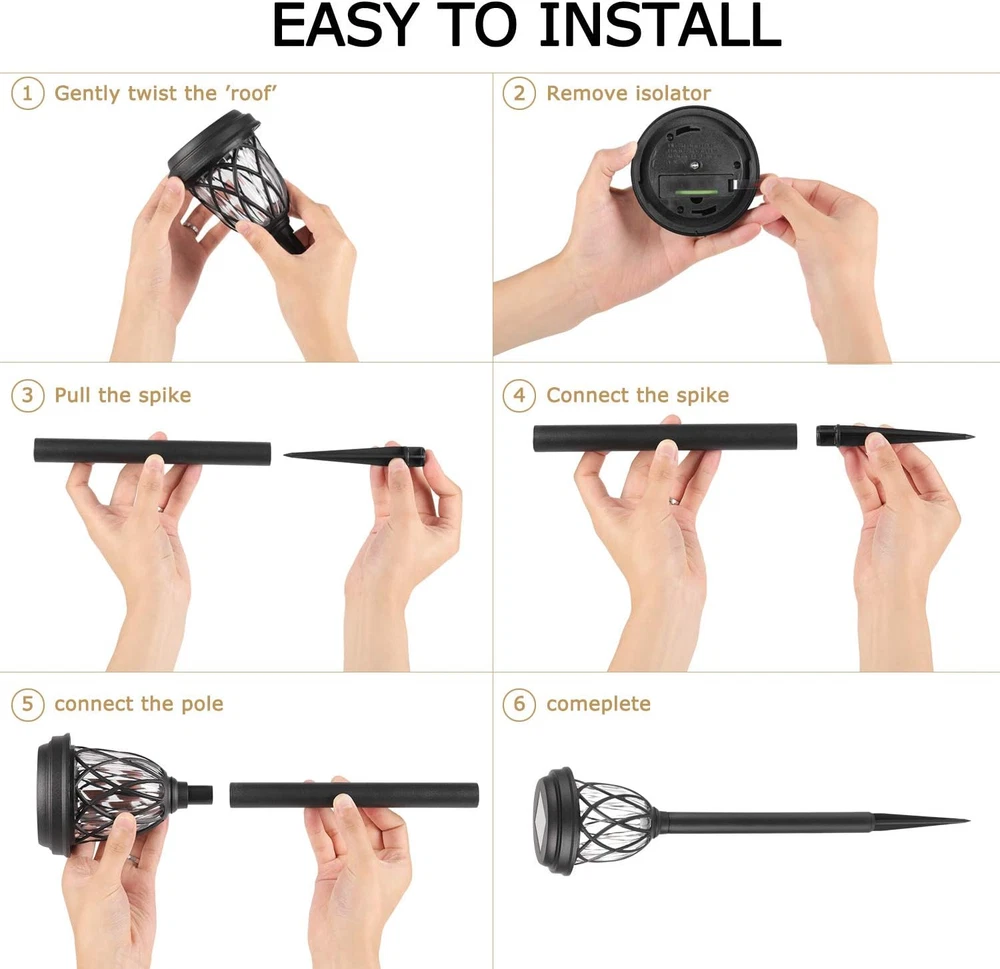 EASY TO INSTALL

1 Gently twist the 'roof'

2 Remove isolator

3 Pull the spike

4 Connect the spike

5 connect the pole

6 comeplete