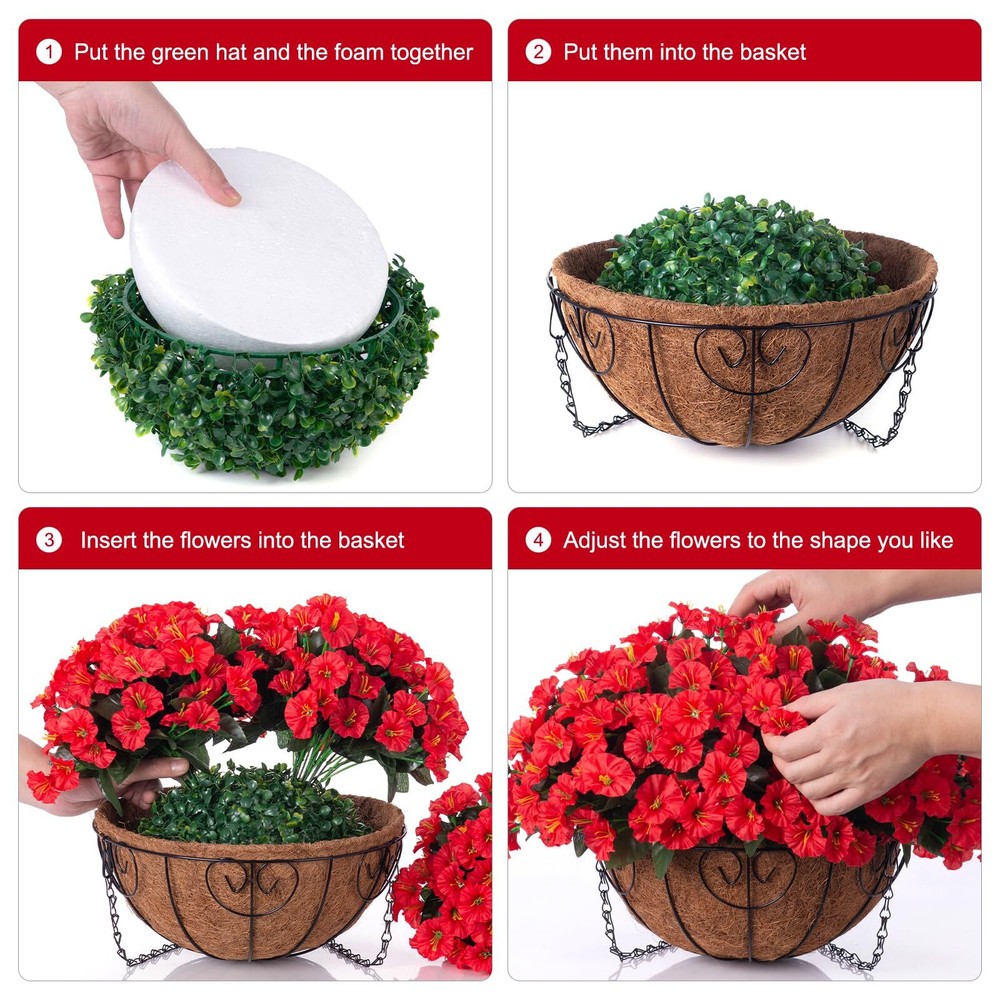 1 Put the green hat and the foam together

2 Put them into the basket

3 Insert the flowers into the basket

4 Adjust the flowers to the shape you like