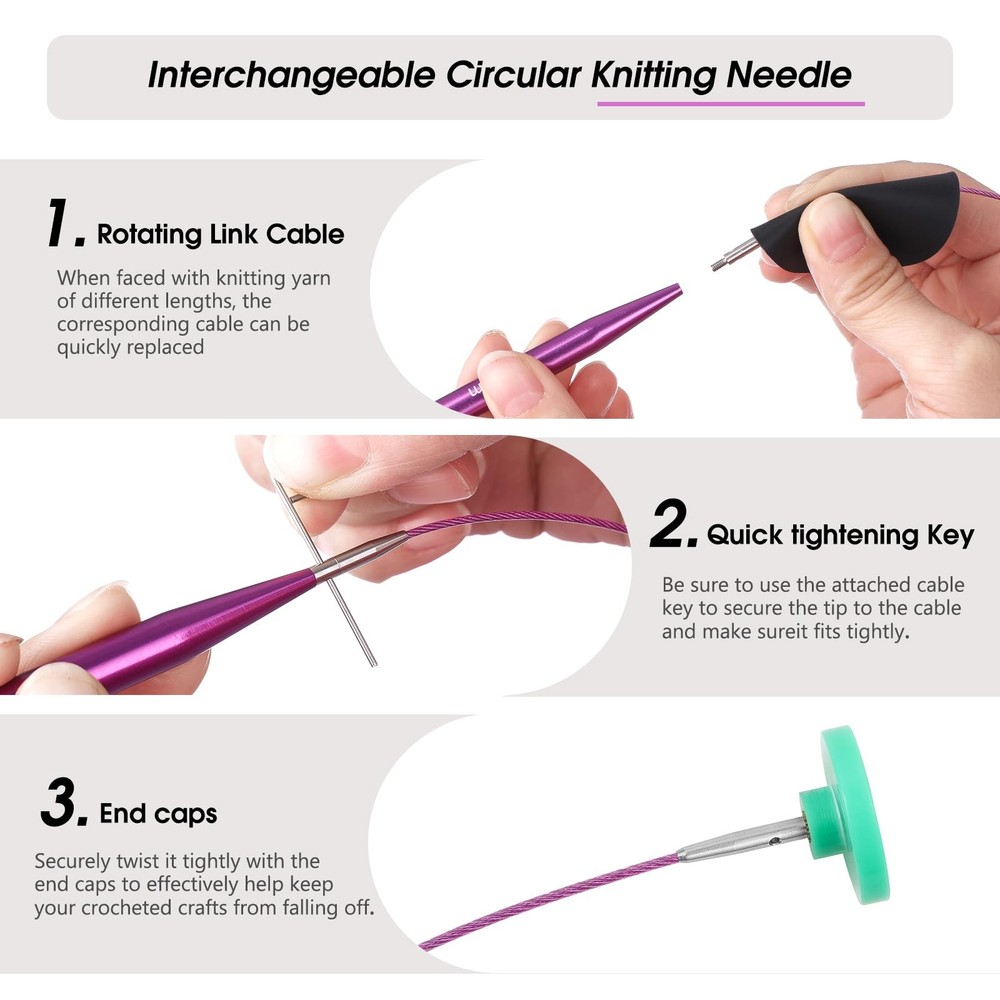 Interchangeable Circular Knitting Needle

1. Rotating Link Cable

When faced with knitting yarn of different lengths, the corresponding cable can be quickly replaced

2. Quick tightening Key

Be sure to use the attached cable key to secure the tip to the cable and make sureit fits tightly.

3. End caps

Securely twist it tightly with the end caps to effectively help keep your crocheted crafts from falling off.