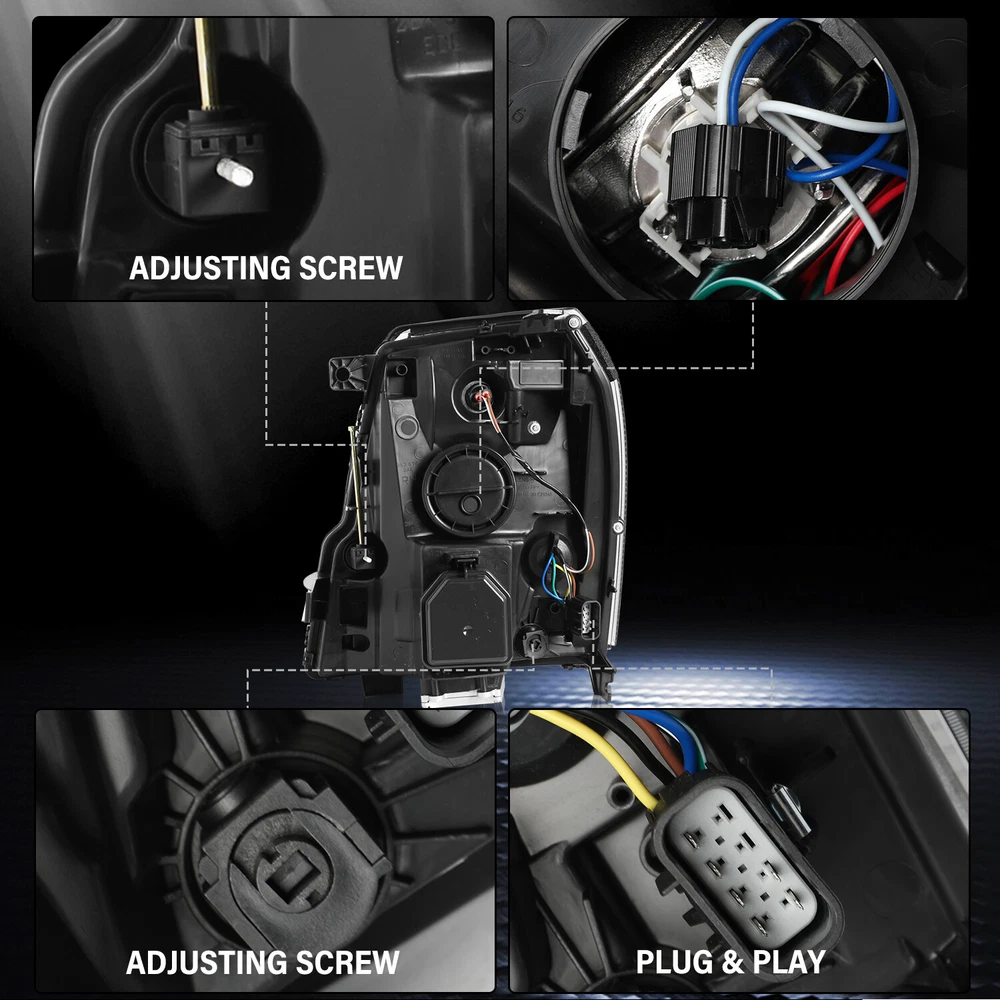 ADJUSTING SCREW

ADJUSTING SCREW

PLUG & PLAY