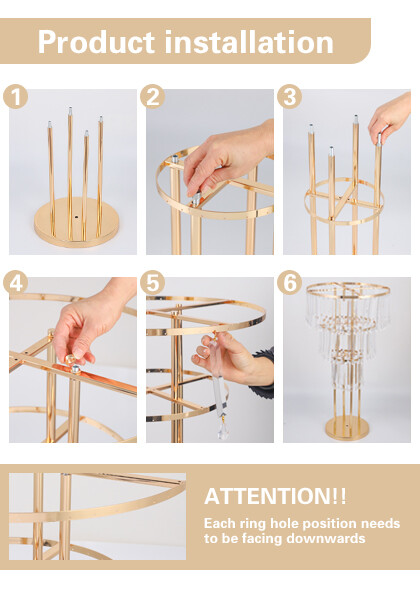 Product installation

1

2

3

4

5

6

ATTENTION!!

Each ring hole position needs to be facing downwards