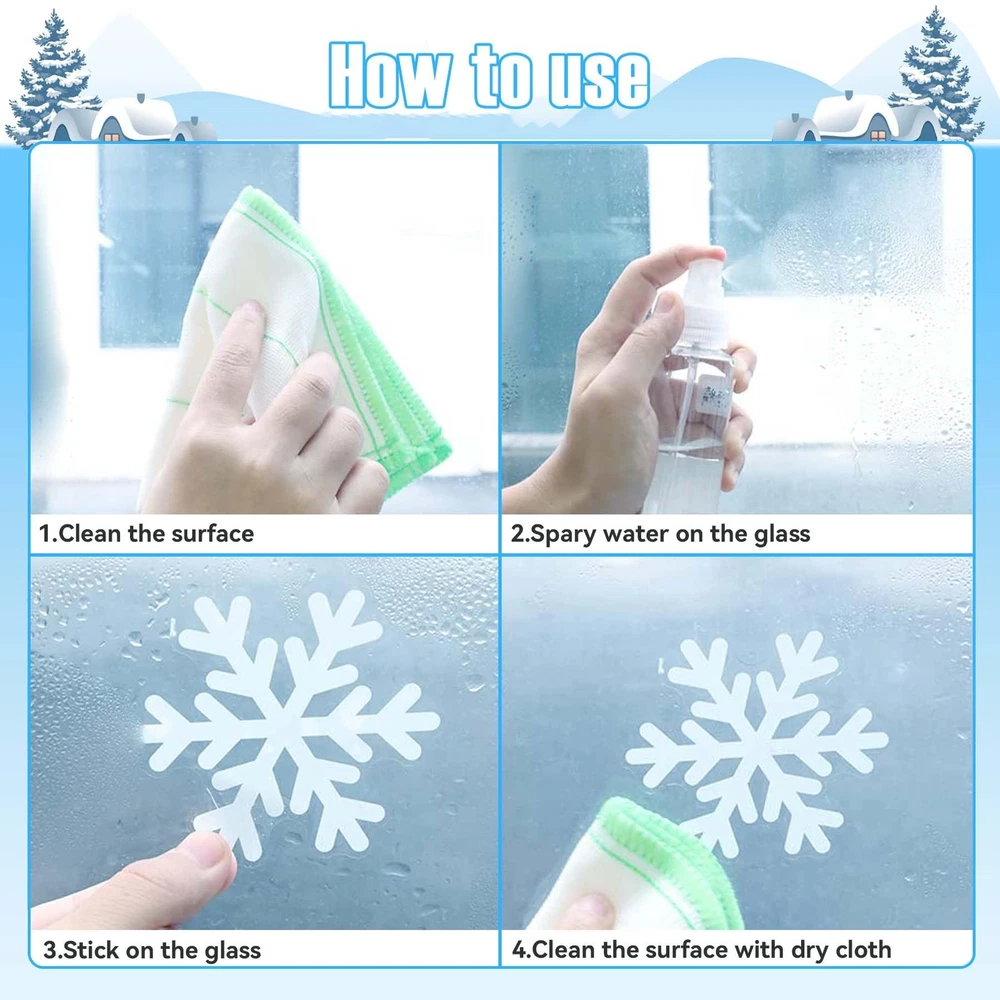 How to use

1.Clean the surface

2.Spary water on the glass

3.Stick on the glass

4.Clean the surface with dry cloth