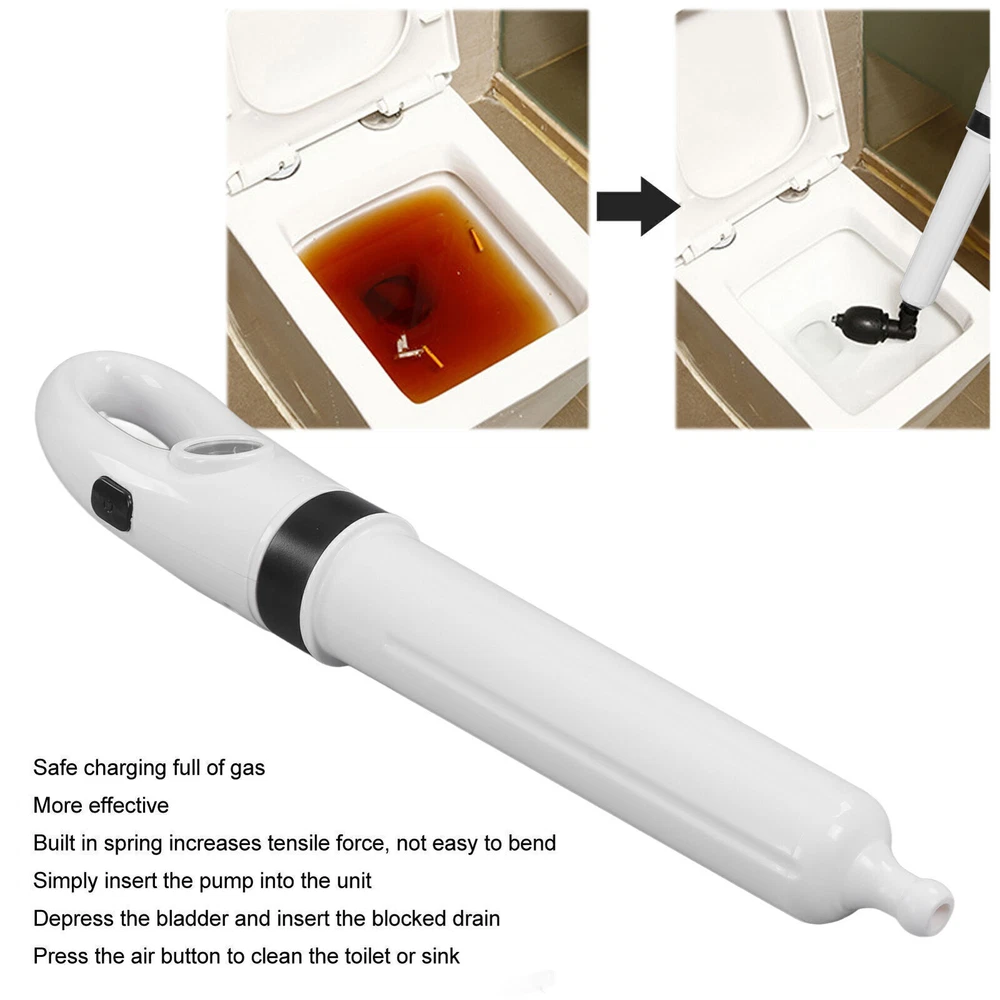 Safe charging full of gas
More effective
Built in spring increases tensile force, not easy to bend
Simply insert the pump into the unit
Depress the bladder and insert the blocked drain
Press the air button to clean the toilet or sink