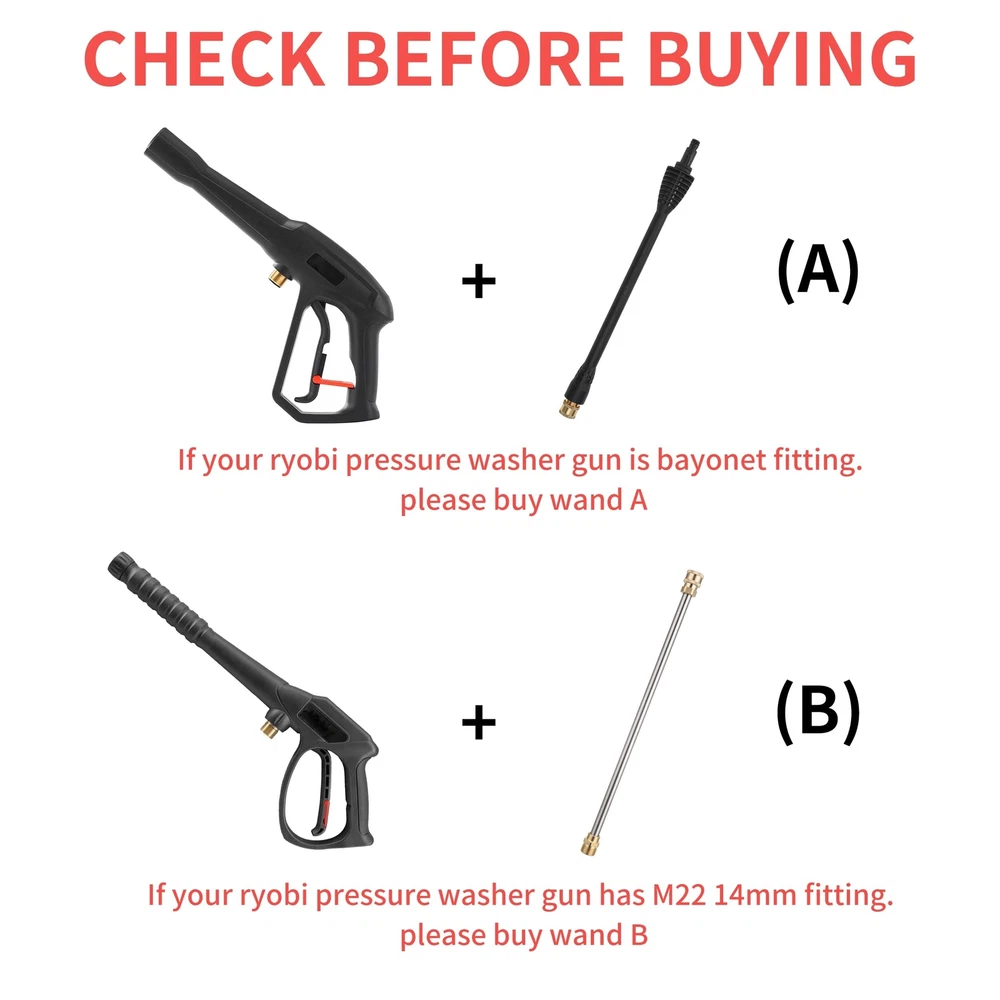 CHECK BEFORE BUYING

+

(A)

If your ryobi pressure washer gun is bayonet fitting.
please buy wand A

+

(B)

If your ryobi pressure washer gun has M22 14mm fitting.
please buy wand B