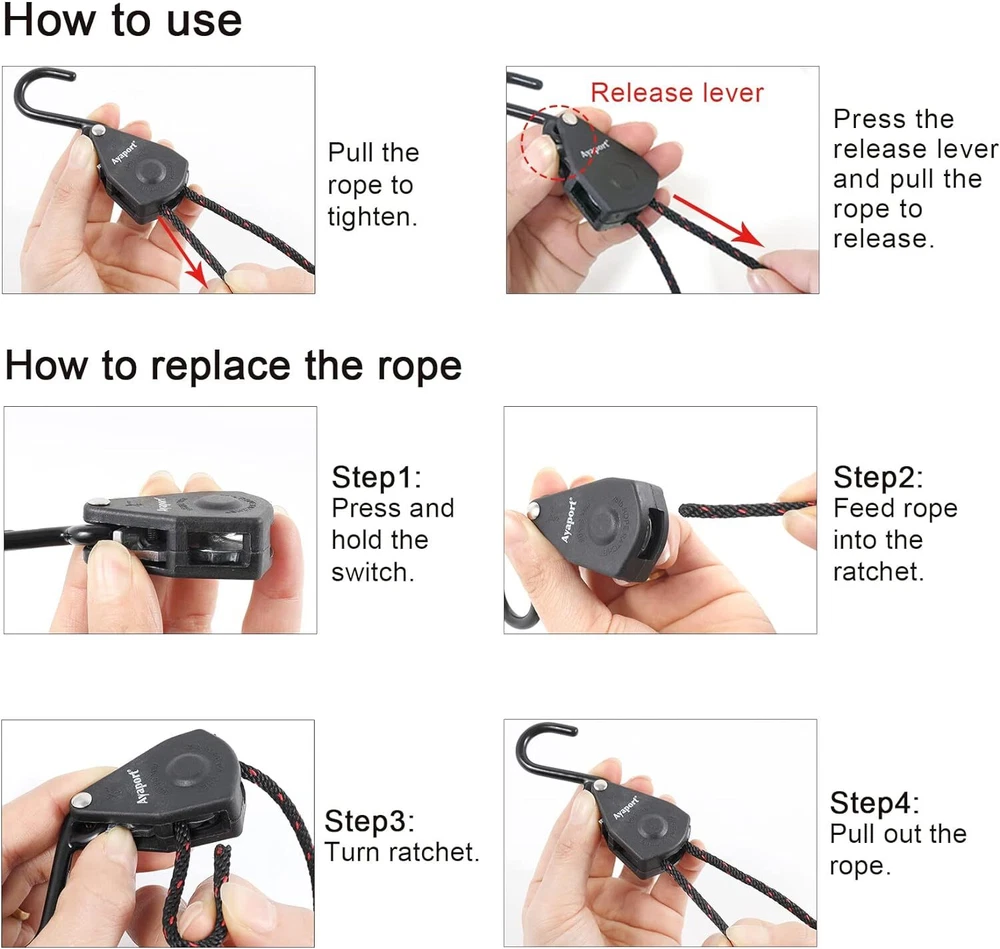 How to use

Ayaport

Pull the rope to tighten.

Release lever

Ayaport

Press the release lever and pull the rope to release.

How to replace the rope

Ayaport

Step1: Press and hold the switch.

Ayaport

Step2: Feed rope into the ratchet.

Ayaport

Step3: Turn ratchet.

Ayaport

Step4: Pull out the rope.