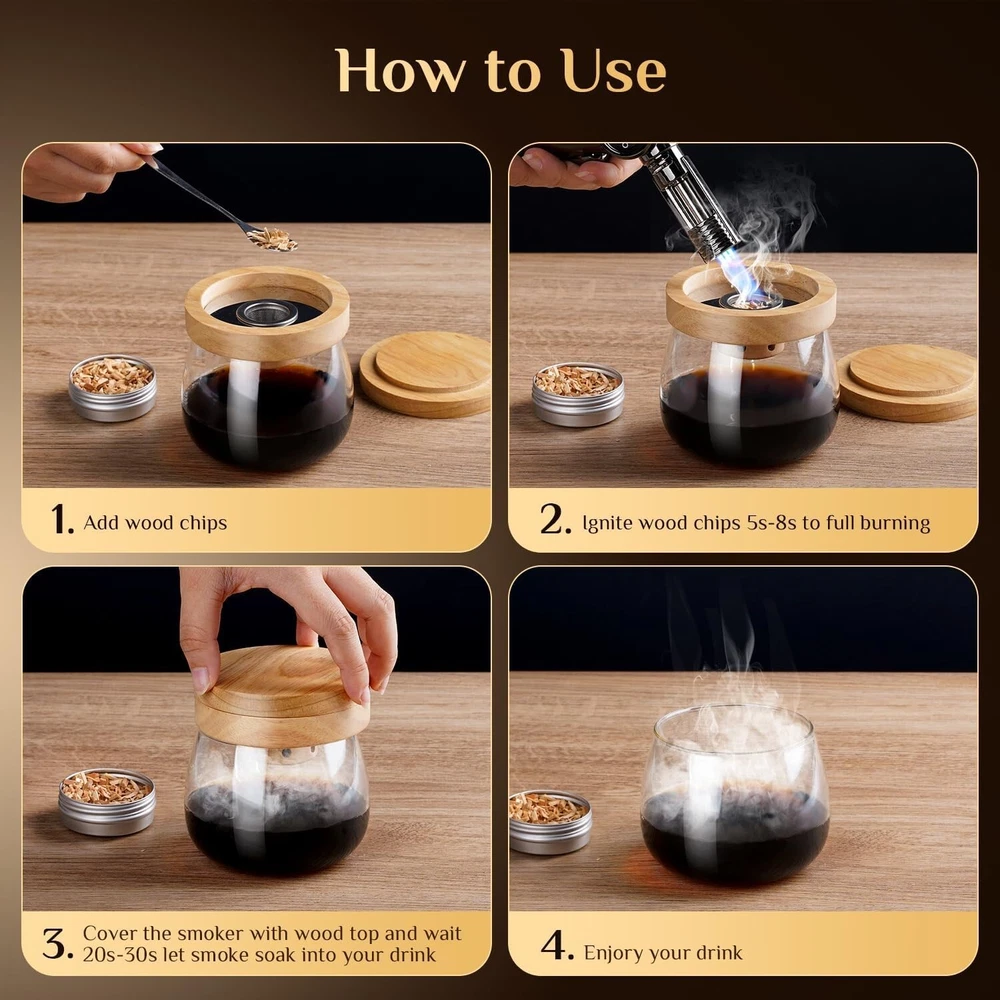 How to Use

1. Add wood chips

2. Ignite wood chips 5s-8s to full burning

3. Cover the smoker with wood top and wait 20s-30s let smoke soak into your drink

4. Enjoy your drink