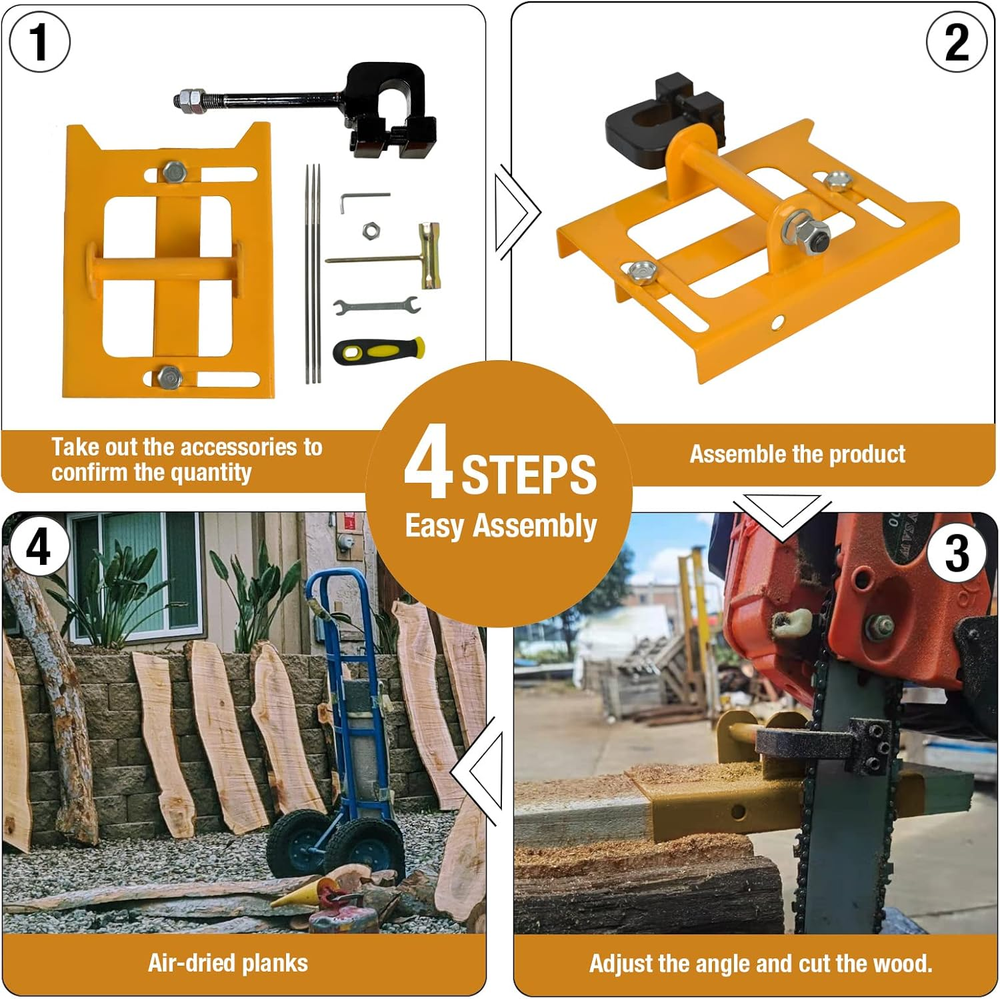 1

Take out the accessories to confirm the quantity

2

Assemble the product

4 STEPS
Easy Assembly

4

Air-dried planks

3

Adjust the angle and cut the wood.