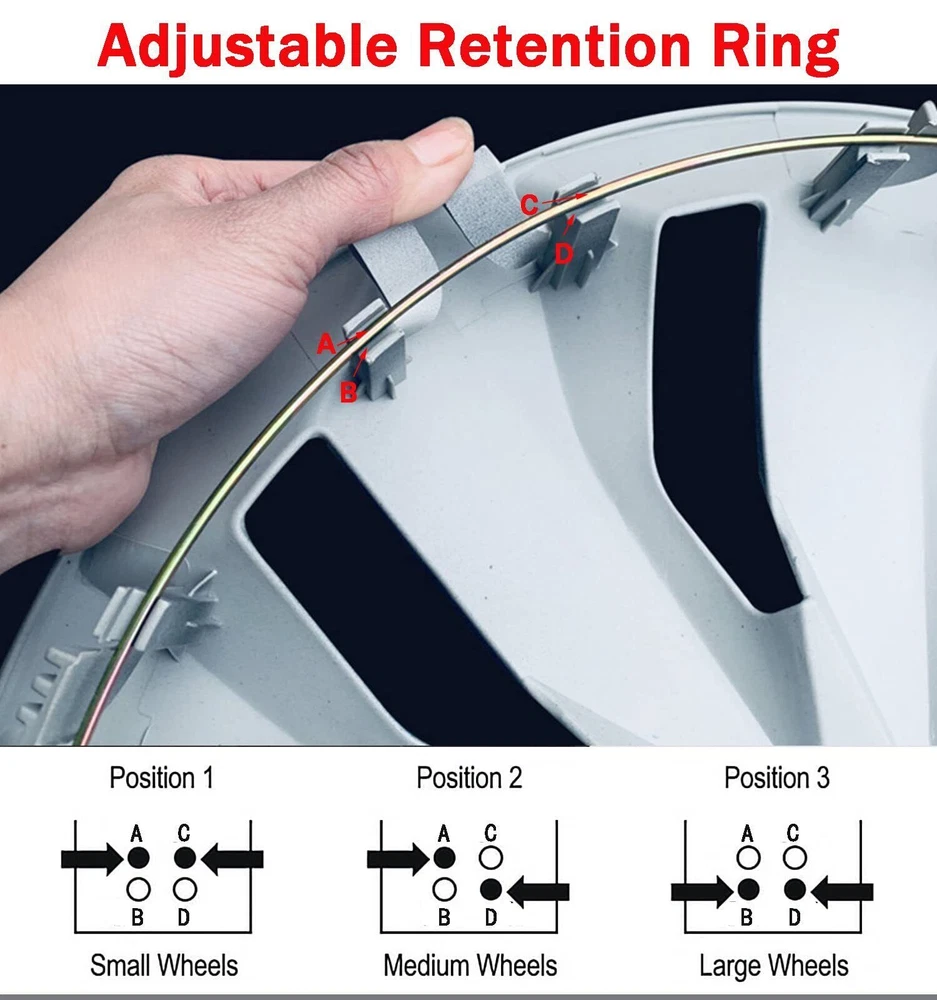 Adjustable Retention Ring

C
D
A
B

Position 1

A C
B D

Small Wheels

Position 2

A C
B D

Medium Wheels

Position 3

A C
B D

Large Wheels