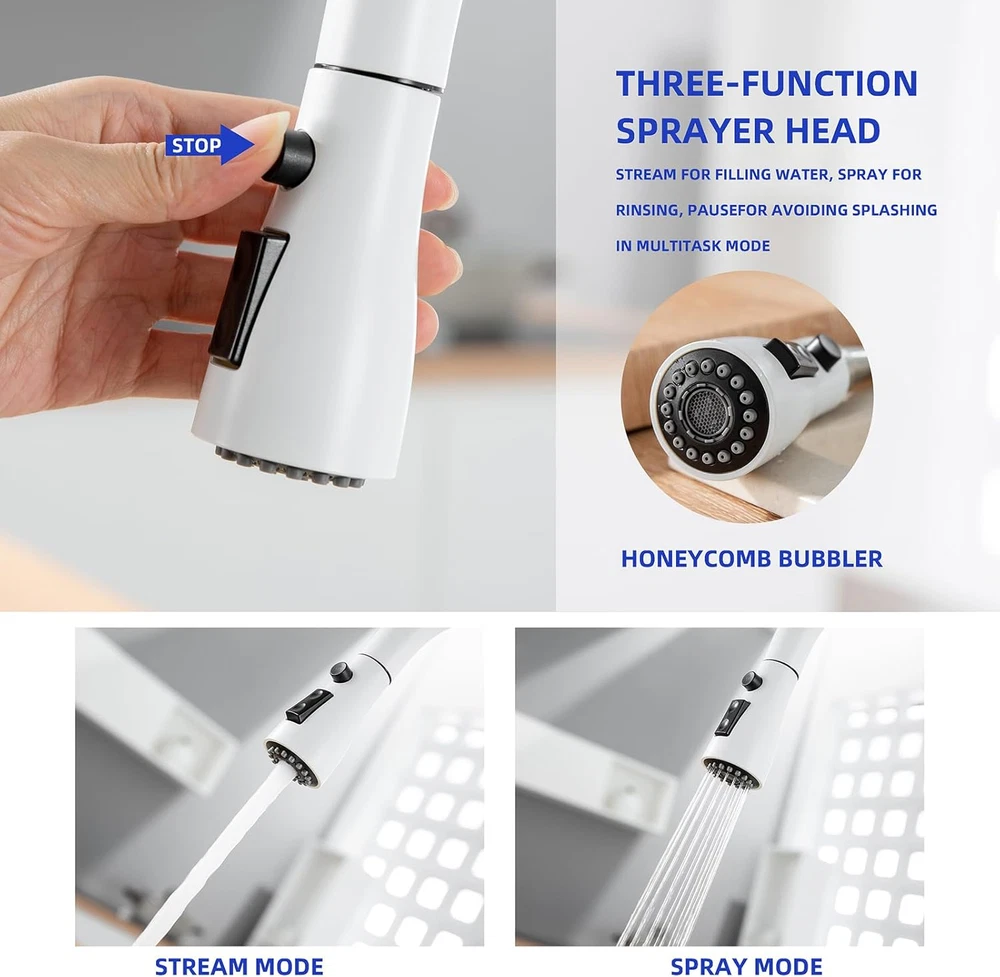 STOP

THREE-FUNCTION SPRAYER HEAD

STREAM FOR FILLING WATER, SPRAY FOR RINSING, PAUSEFOR AVOIDING SPLASHING IN MULTITASK MODE

HONEYCOMB BUBBLER

STREAM MODE

SPRAY MODE