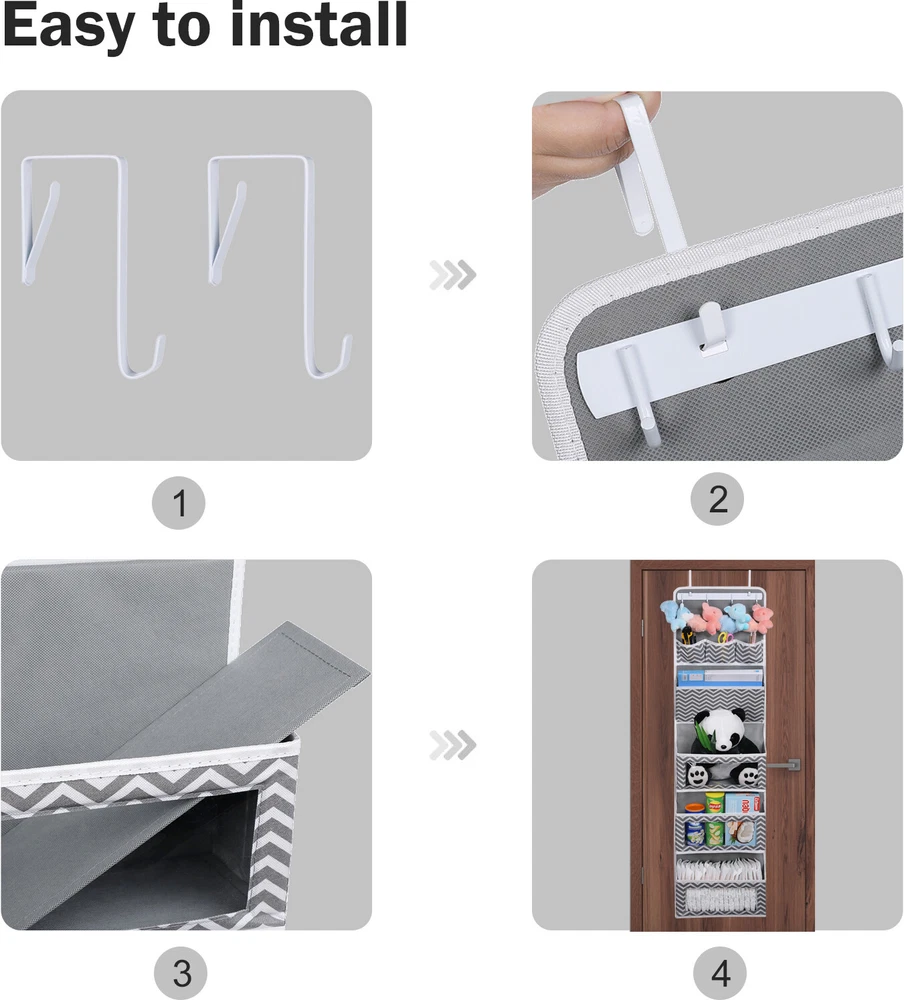 Easy to install

1

2

3

4