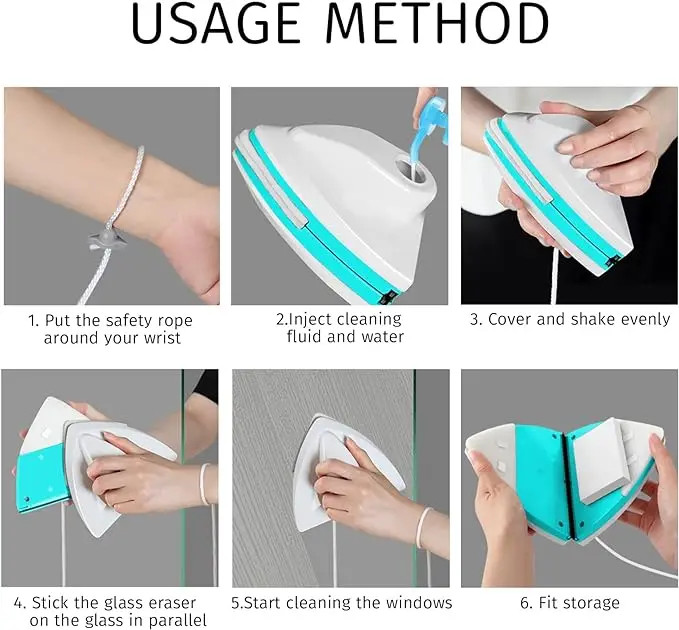 USAGE METHOD

1. Put the safety rope around your wrist

2.Inject cleaning fluid and water

3. Cover and shake evenly

4. Stick the glass eraser on the glass in parallel

5.Start cleaning the windows

6. Fit storage