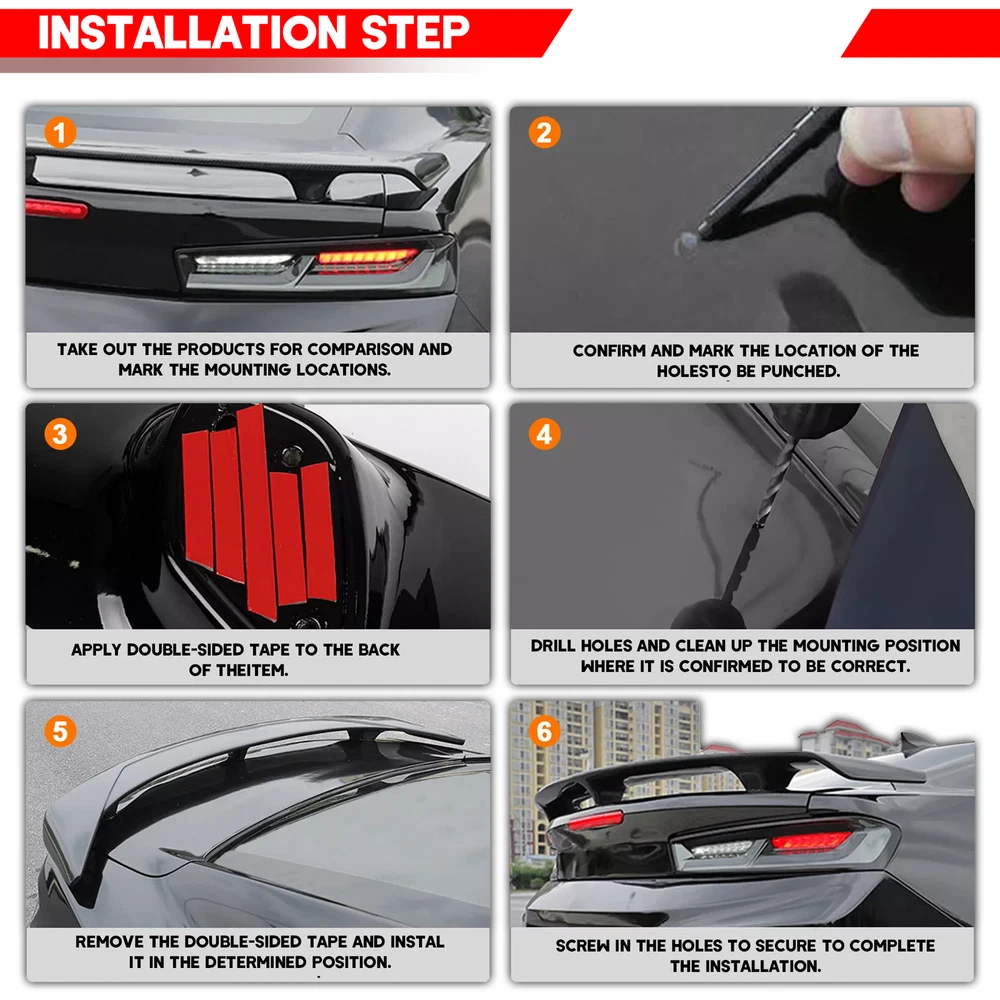 INSTALLATION STEP

1

TAKE OUT THE PRODUCTS FOR COMPARISON AND MARK THE MOUNTING LOCATIONS.

2

CONFIRM AND MARK THE LOCATION OF THE HOLESTO BE PUNCHED.

3

APPLY DOUBLE-SIDED TAPE TO THE BACK OF THEITEM.

4

DRILL HOLES AND CLEAN UP THE MOUNTING POSITION WHERE IT IS CONFIRMED TO BE CORRECT.

5

REMOVE THE DOUBLE-SIDED TAPE AND INSTAL IT IN THE DETERMINED POSITION.

6

SCREW IN THE HOLES TO SECURE TO COMPLETE THE INSTALLATION.