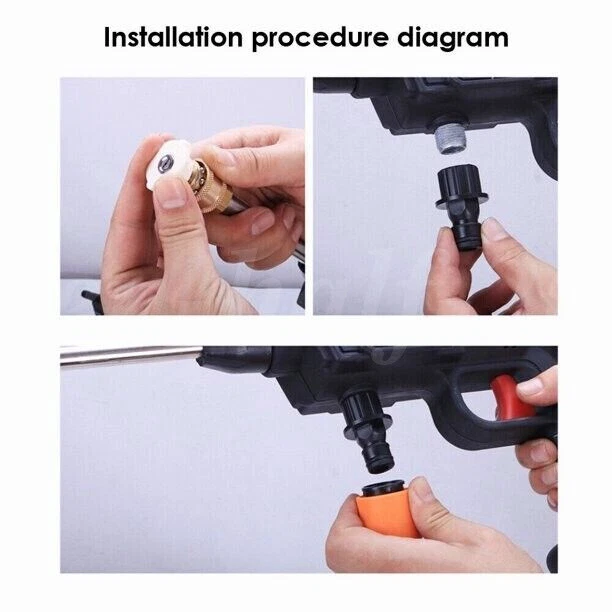 Installation procedure diagram