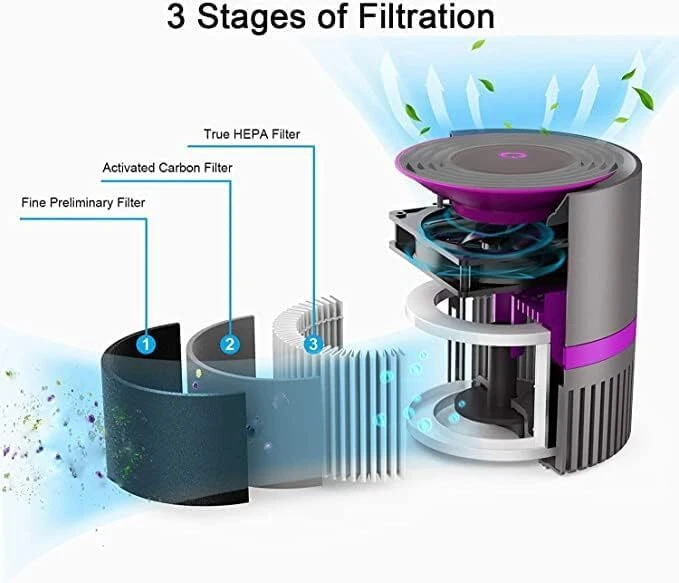 3 Stages of Filtration

True HEPA Filter

Activated Carbon Filter

Fine Preliminary Filter

1

2

3