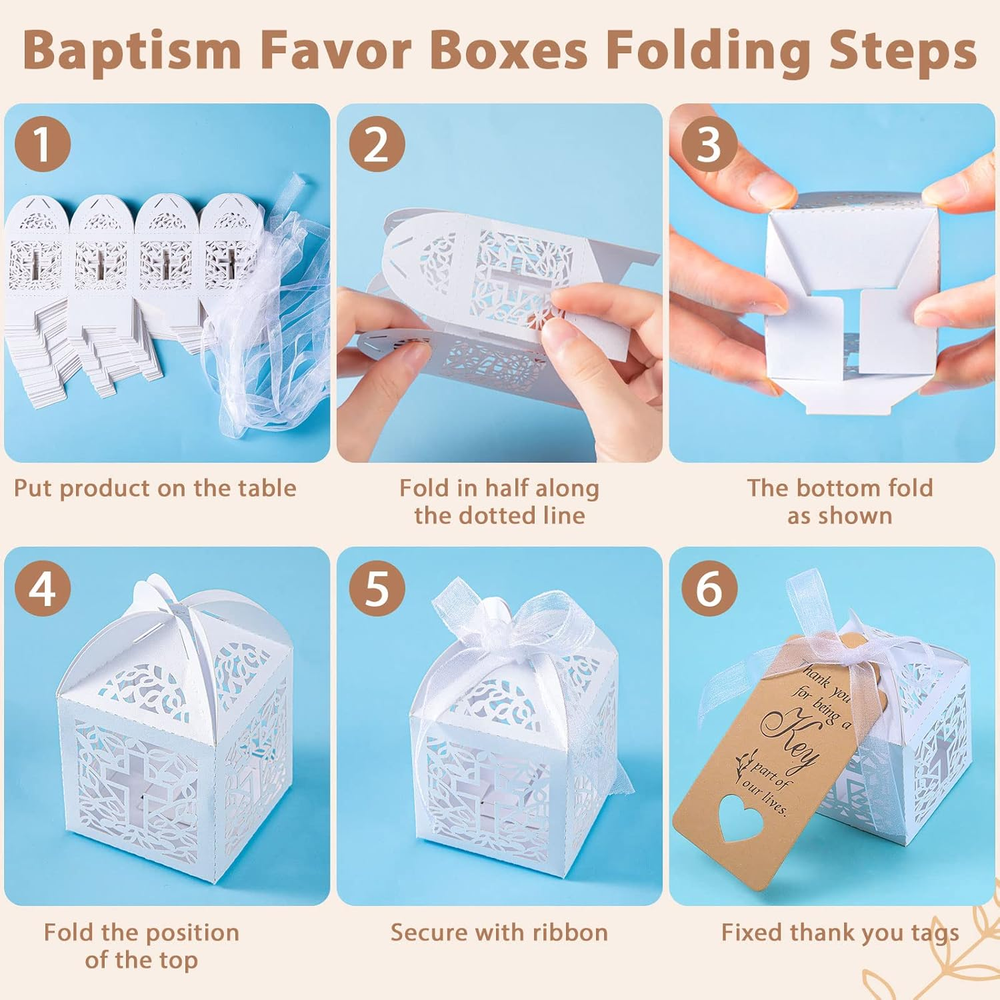 Baptism Favor Boxes Folding Steps

1
Put product on the table

2
Fold in half along the dotted line

3
The bottom fold as shown

4
Fold the position of the top

5
Secure with ribbon

6
thank you for being a Key part of our lives.
Fixed thank you tags