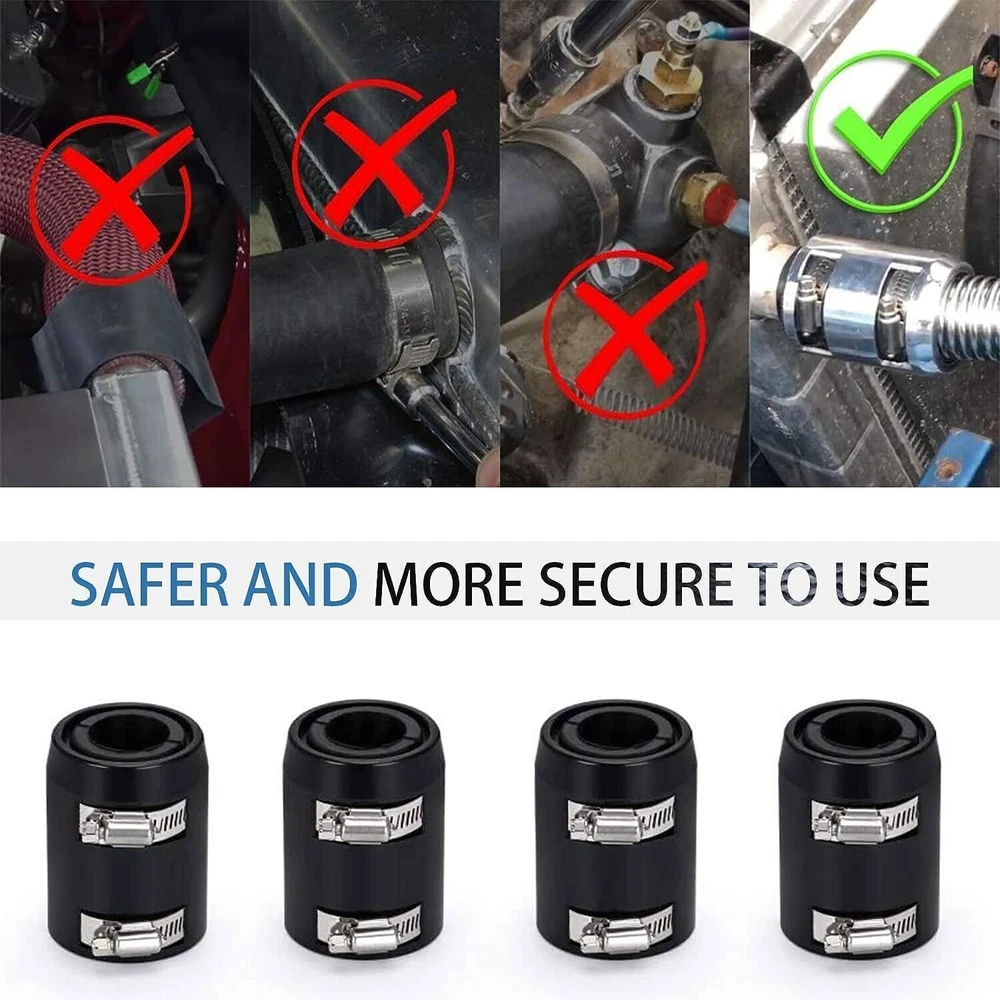 SAFER AND MORE SECURE TO USE