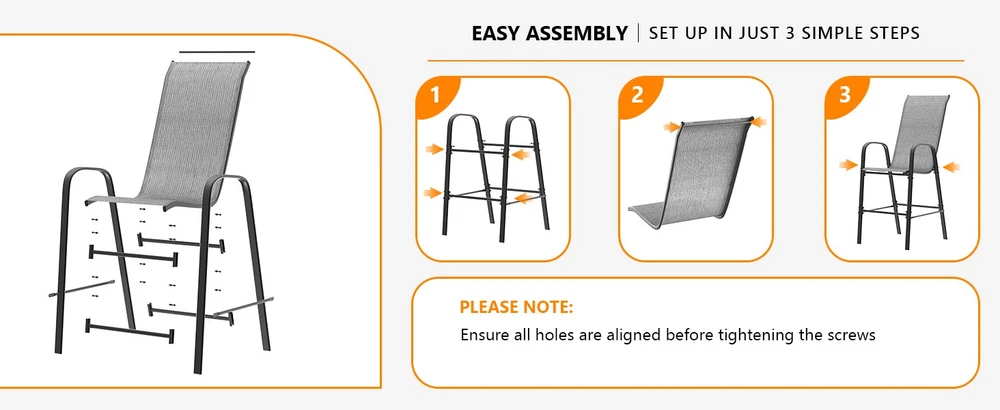 EASY ASSEMBLY | SET UP IN JUST 3 SIMPLE STEPS

1

2

3

PLEASE NOTE:

Ensure all holes are aligned before tightening the screws