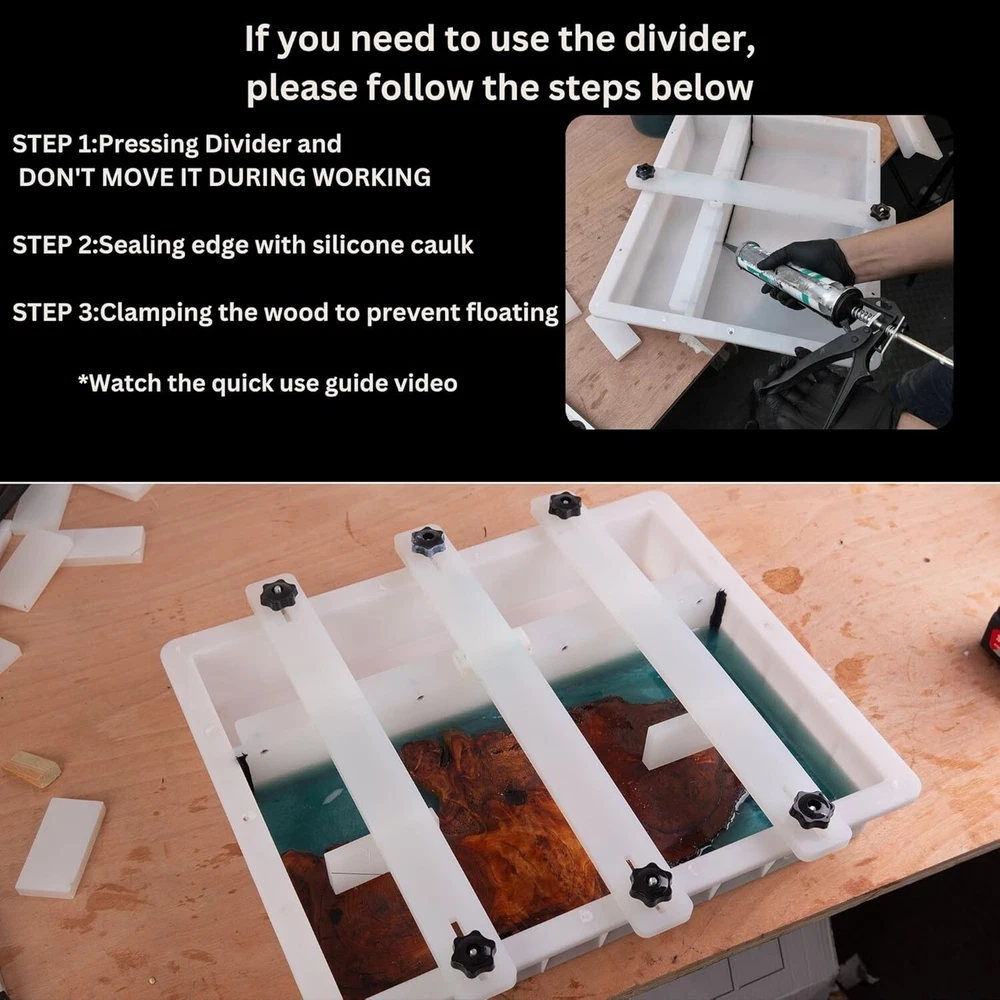 If you need to use the divider, please follow the steps below

STEP 1:Pressing Divider and DON'T MOVE IT DURING WORKING

STEP 2:Sealing edge with silicone caulk

STEP 3:Clamping the wood to prevent floating

*Watch the quick use guide video