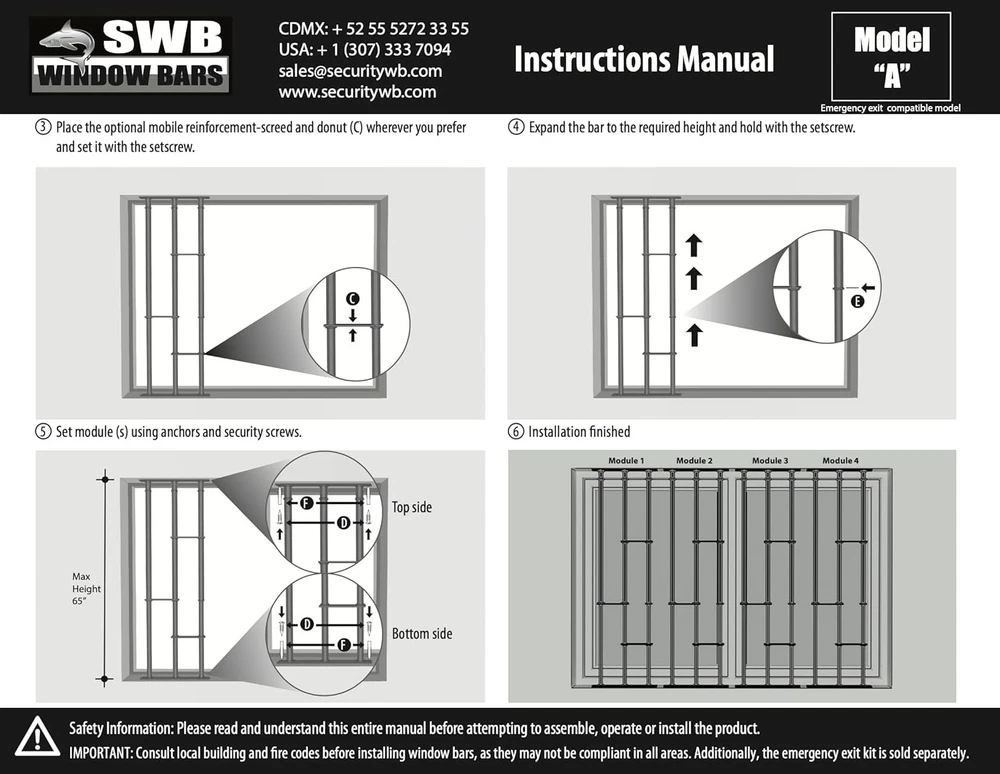 SWB WINDOW BARS

CDMX: + 52 55 5272 33 55
USA: + 1 (307) 333 7094
sales@securitywb.com
www.securitywb.com

Instructions Manual

Model "A"
Emergency exit compatible model

③ Place the optional mobile reinforcement-screed and donut (C) wherever you prefer and set it with the setscrew.

C

④ Expand the bar to the required height and hold with the setscrew.

E

⑤ Set module (s) using anchors and security screws.

Max Height 65"

F
D
Top side

D
F
Bottom side

⑥ Installation finished

Module 1 Module 2 Module 3 Module 4

Safety Information: Please read and understand this entire manual before attempting to assemble, operate or install the product.
IMPORTANT: Consult local building and fire codes before installing window bars, as they may not be compliant in all areas. Additionally, the emergency exit kit is sold separately.