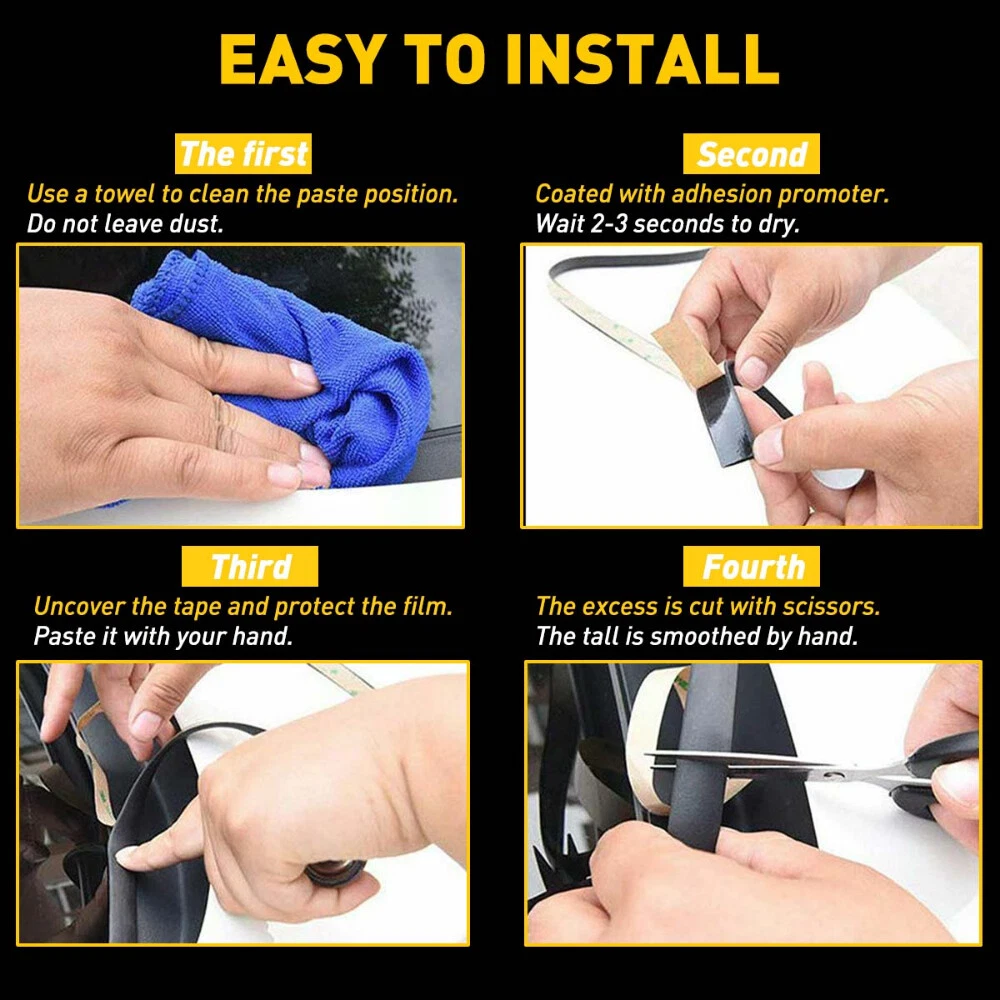 EASY TO INSTALL

The first

Use a towel to clean the paste position.
Do not leave dust.

Second

Coated with adhesion promoter.
Wait 2-3 seconds to dry.

Third

Uncover the tape and protect the film.
Paste it with your hand.

Fourth

The excess is cut with scissors.
The tall is smoothed by hand.