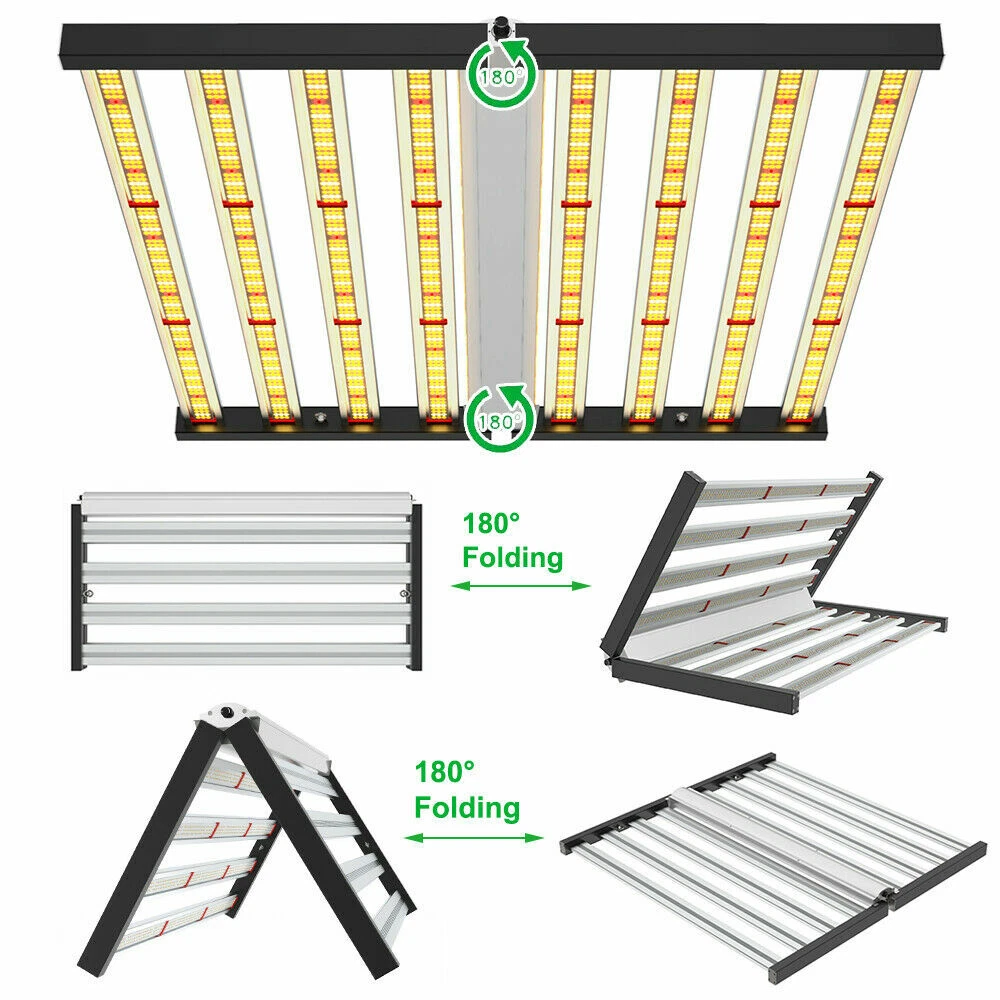 180°

180°

180°
Folding

180°
Folding