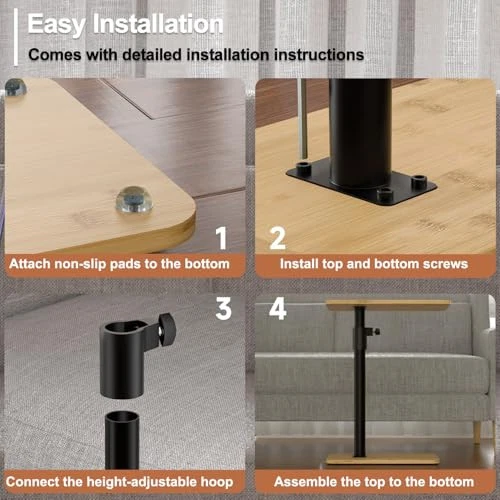 Easy Installation
Comes with detailed installation instructions

1
Attach non-slip pads to the bottom

2
Install top and bottom screws

3
Connect the height-adjustable hoop

4
Assemble the top to the bottom