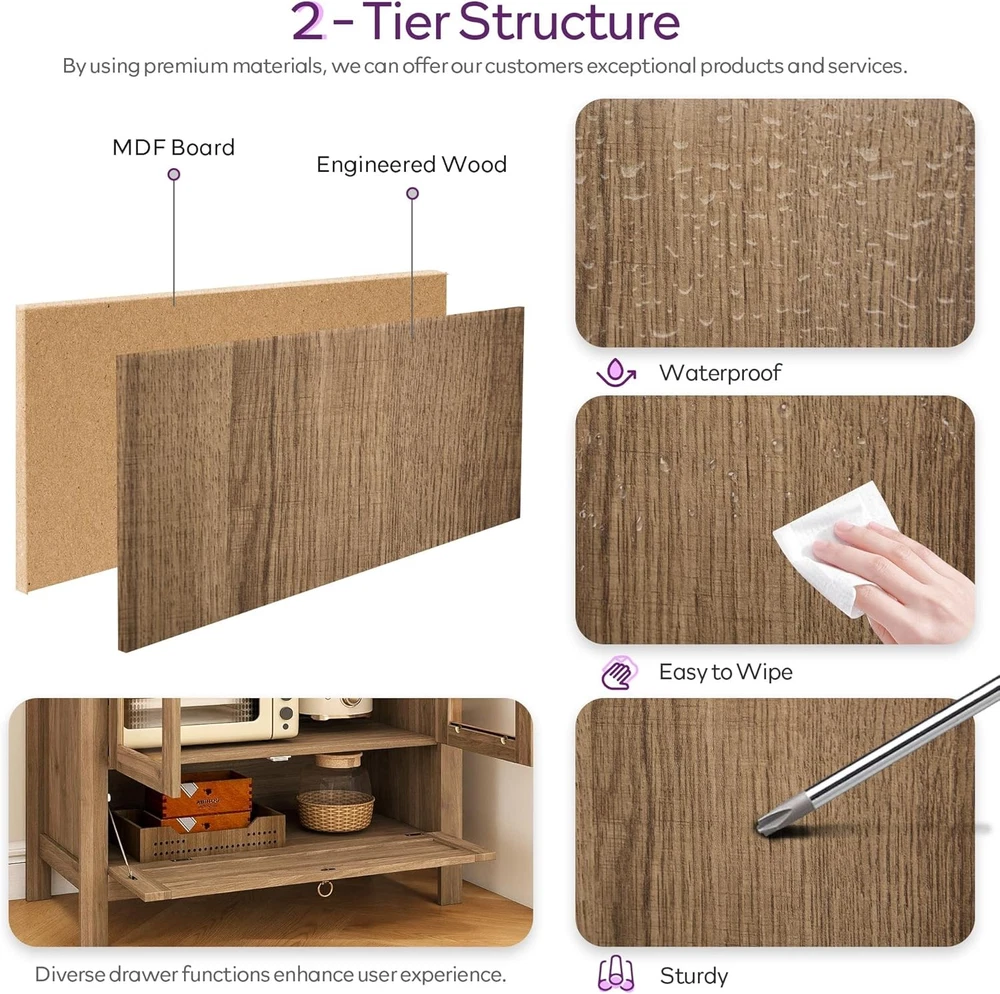 2 - Tier Structure

By using premium materials, we can offer our customers exceptional products and services.

MDF Board

Engineered Wood

Waterproof

Easy to Wipe

Diverse drawer functions enhance user experience.

Sturdy