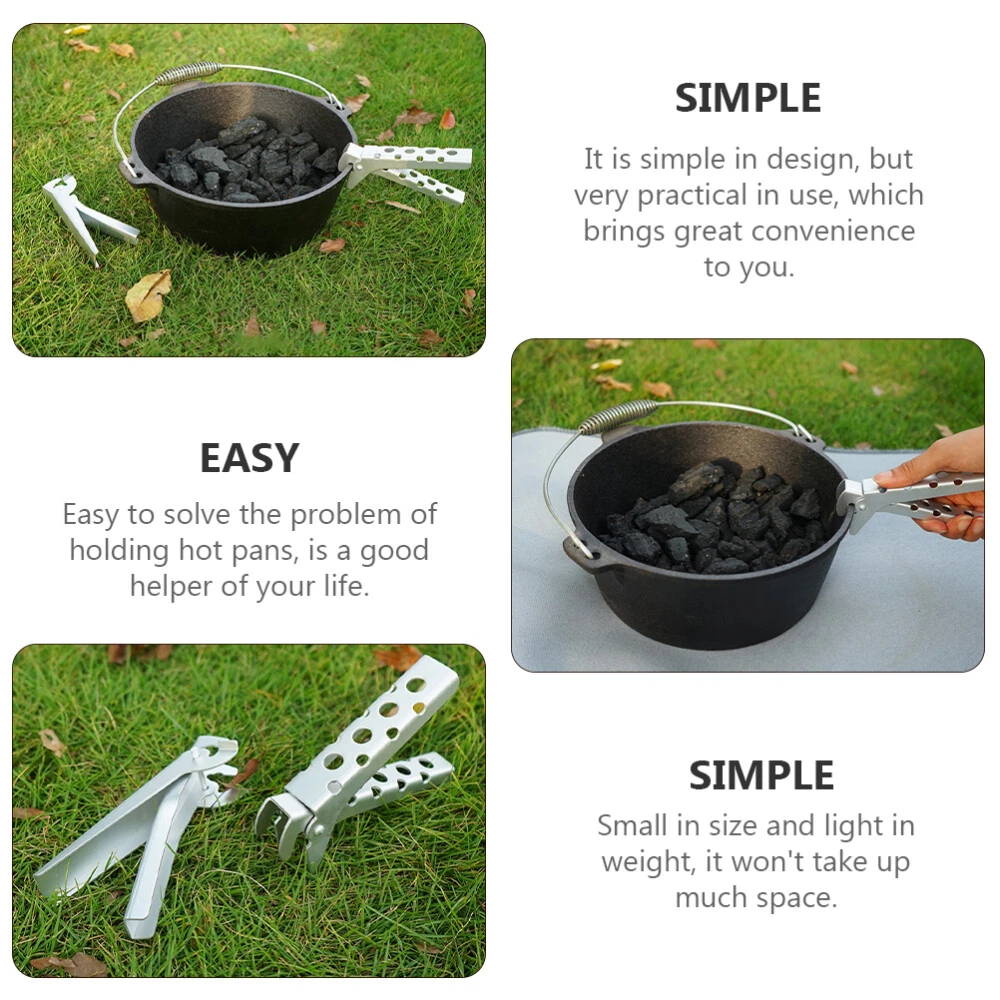 SIMPLE
It is simple in design, but very practical in use, which brings great convenience to you.

EASY
Easy to solve the problem of holding hot pans, is a good helper of your life.

SIMPLE
Small in size and light in weight, it won't take up much space.