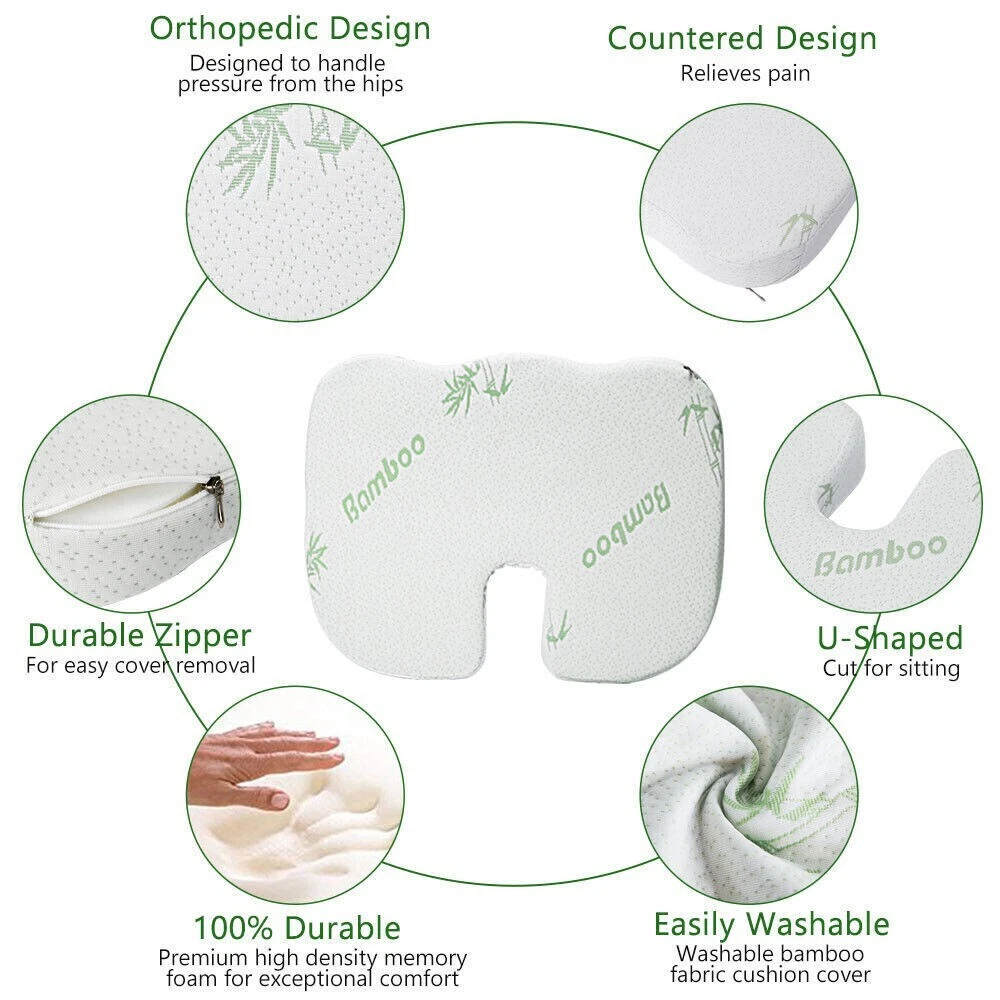 Orthopedic Design
Designed to handle pressure from the hips

Countered Design
Relieves pain

Bamboo

Bamboo

Bamboo

Durable Zipper
For easy cover removal

U-Shaped
Cut for sitting

100% Durable
Premium high density memory foam for exceptional comfort

Easily Washable
Washable bamboo fabric cushion cover