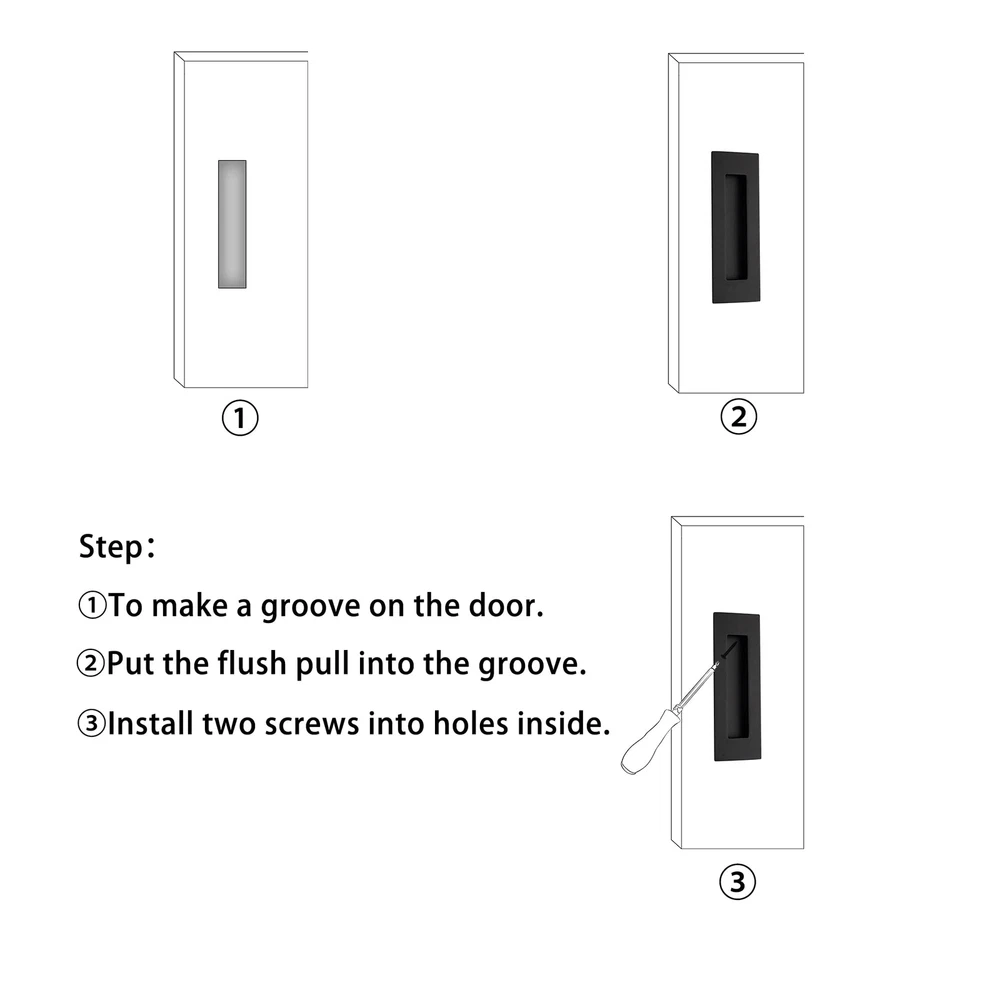 ①

②

Step：

①To make a groove on the door.

②Put the flush pull into the groove.

③Install two screws into holes inside.

③