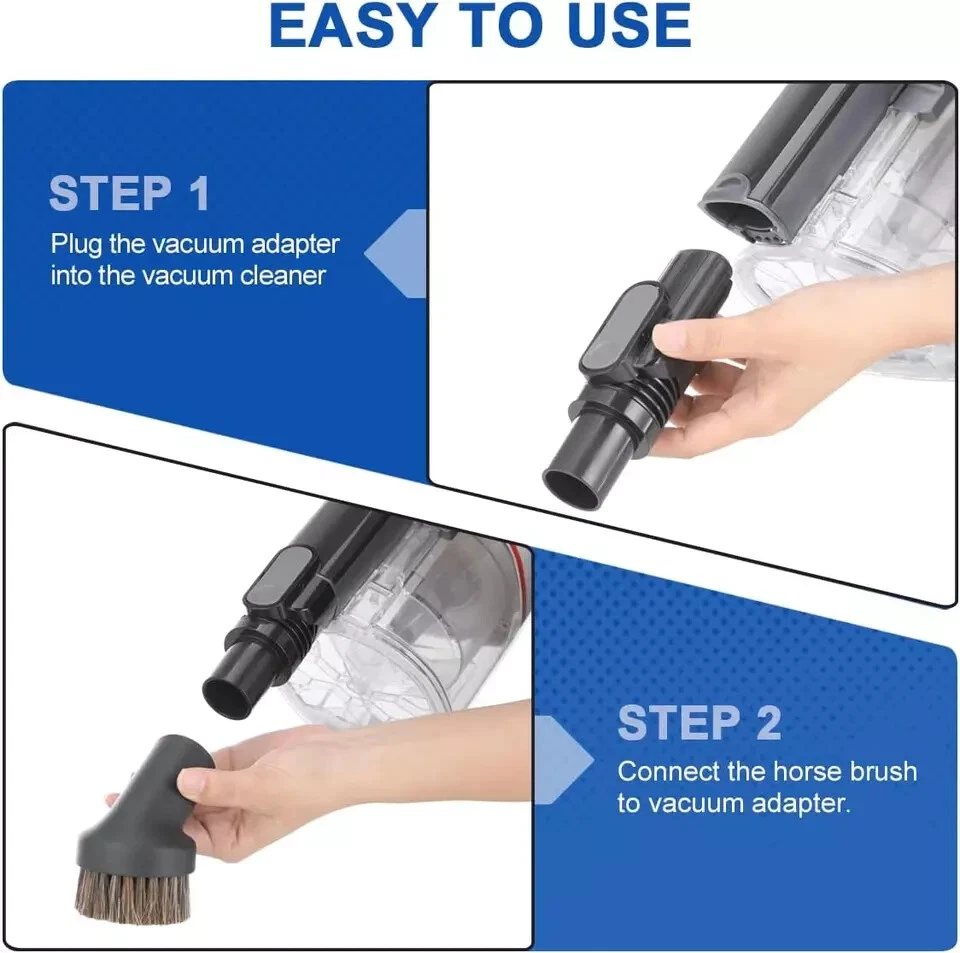 EASY TO USE

STEP 1
Plug the vacuum adapter into the vacuum cleaner

STEP 2
Connect the horse brush to vacuum adapter.