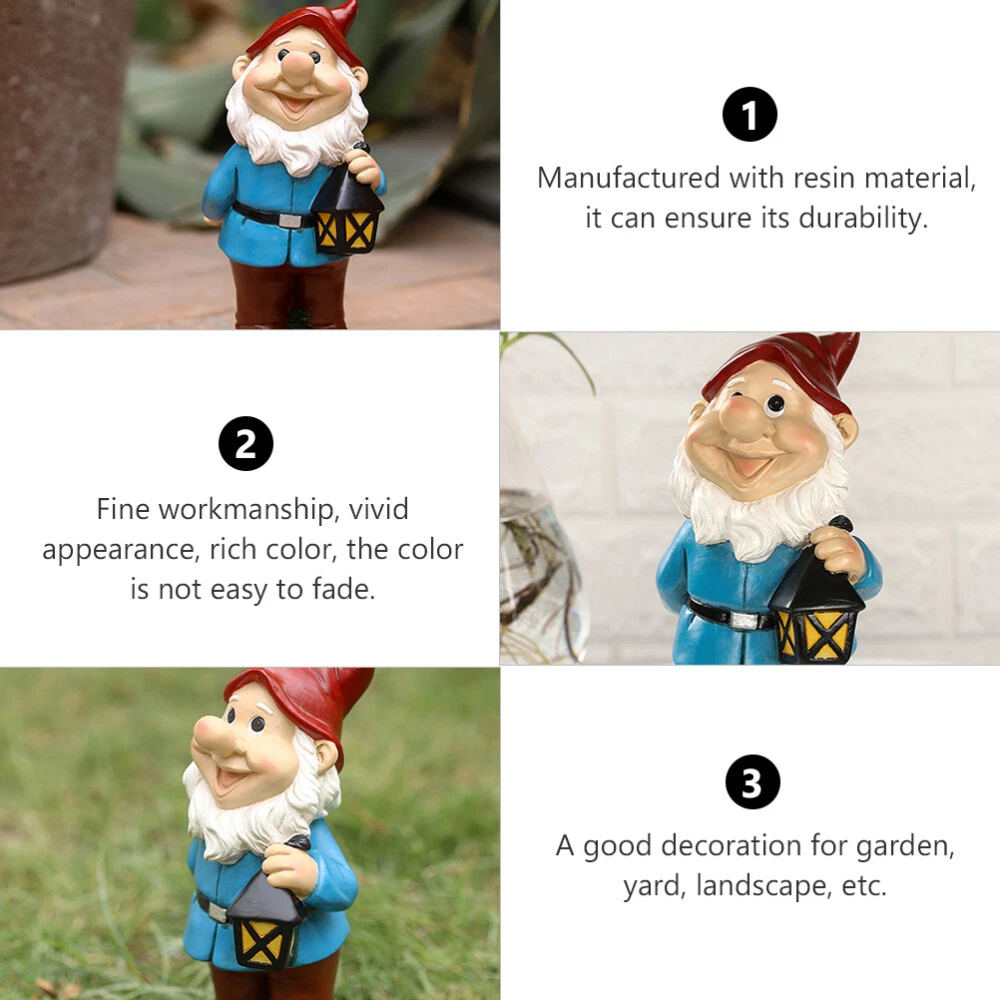 1

Manufactured with resin material, it can ensure its durability.

2

Fine workmanship, vivid appearance, rich color, the color is not easy to fade.

3

A good decoration for garden, yard, landscape, etc.