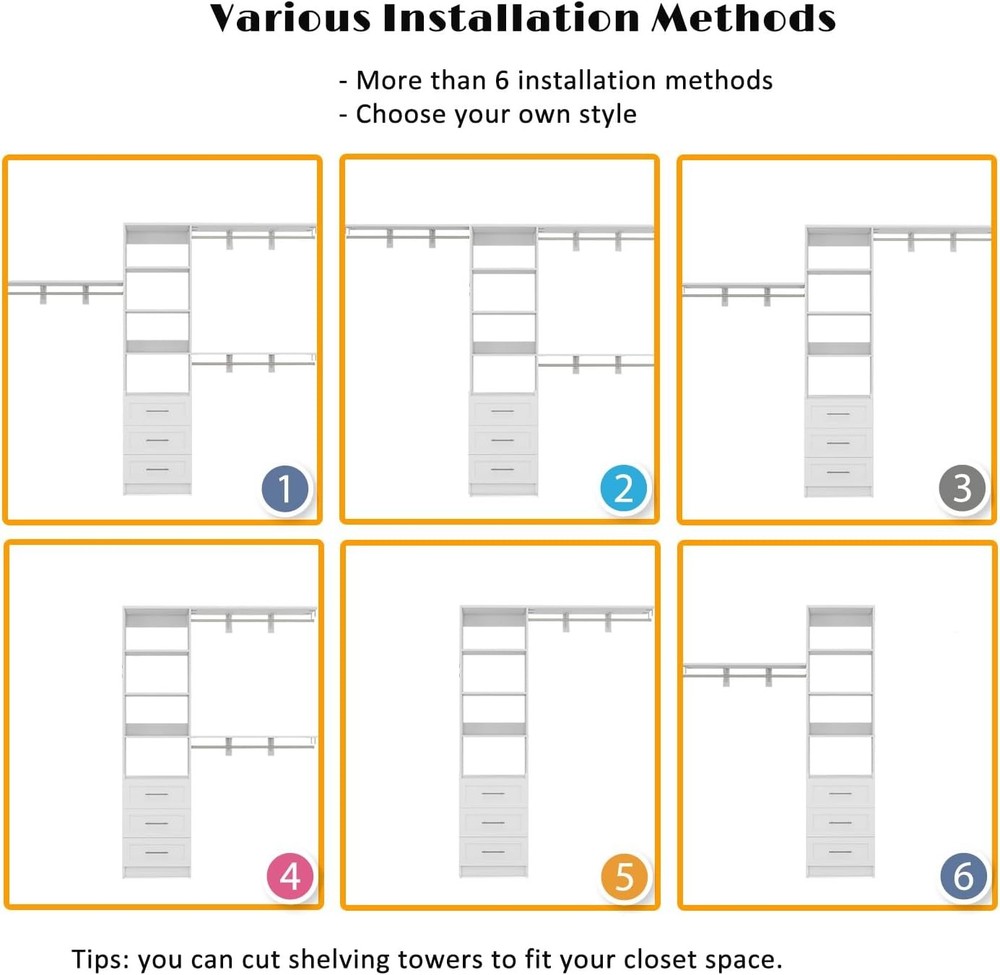 Various Installation Methods

- More than 6 installation methods
- Choose your own style

1

2

3

4

5

6

Tips: you can cut shelving towers to fit your closet space.