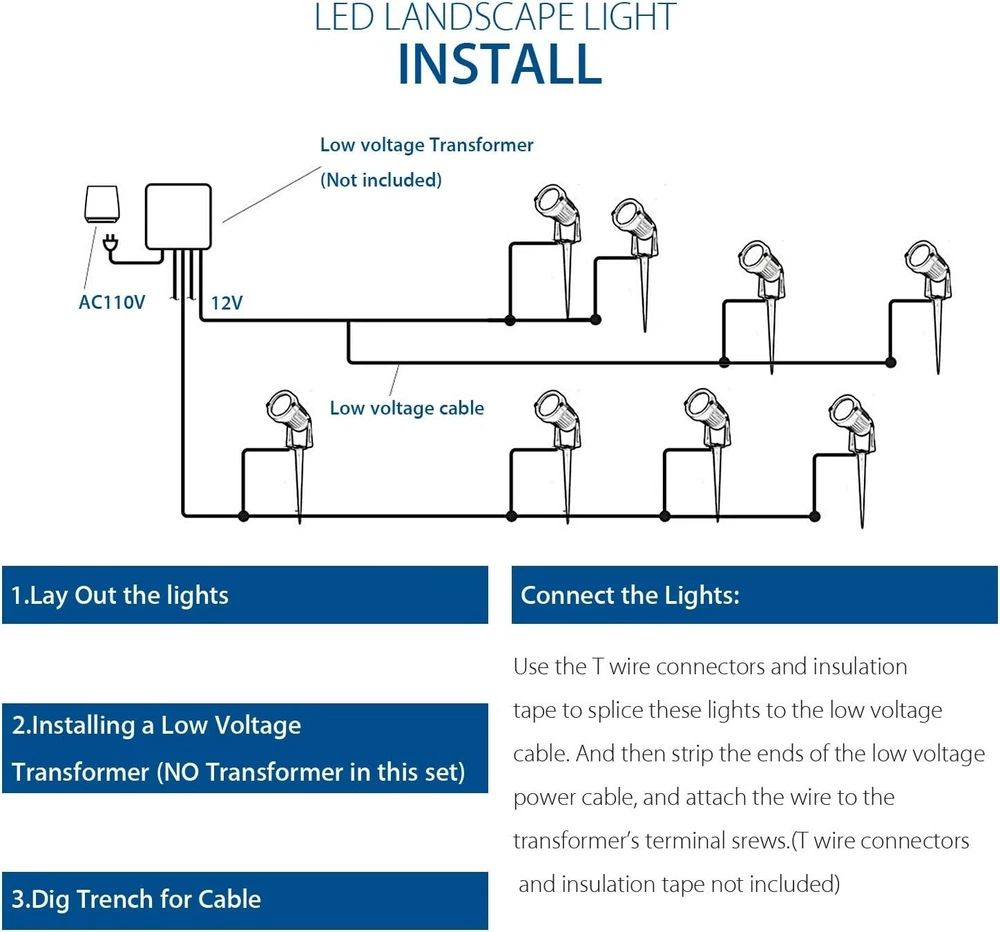 LED LANDSCAPE LIGHT
INSTALL

Low voltage Transformer
(Not included)

AC110V

12V

Low voltage cable

1.Lay Out the lights

2.Installing a Low Voltage Transformer (NO Transformer in this set)

3.Dig Trench for Cable

Connect the Lights:

Use the T wire connectors and insulation tape to splice these lights to the low voltage cable. And then strip the ends of the low voltage power cable, and attach the wire to the transformer's terminal srews.(T wire connectors and insulation tape not included)