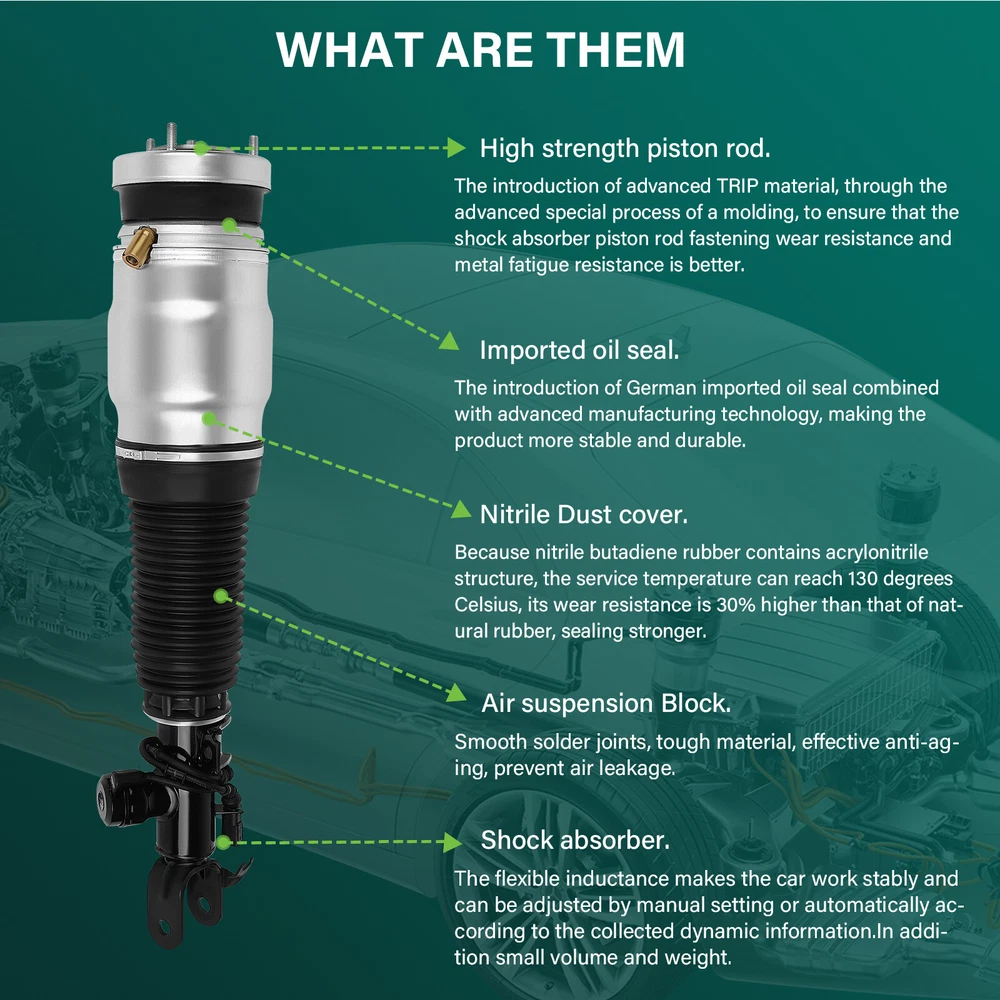 WHAT ARE THEM

High strength piston rod.

The introduction of advanced TRIP material, through the advanced special process of a molding, to ensure that the shock absorber piston rod fastening wear resistance and metal fatigue resistance is better.

Imported oil seal.

The introduction of German imported oil seal combined with advanced manufacturing technology, making the product more stable and durable.

Nitrile Dust cover.

Because nitrile butadiene rubber contains acrylonitrile structure, the service temperature can reach 130 degrees Celsius, its wear resistance is 30% higher than that of natural rubber, sealing stronger.

Air suspension Block.

Smooth solder joints, tough material, effective anti-aging, prevent air leakage.

Shock absorber.

The flexible inductance makes the car work stably and can be adjusted by manual setting or automatically according to the collected dynamic information.In addition small volume and weight.