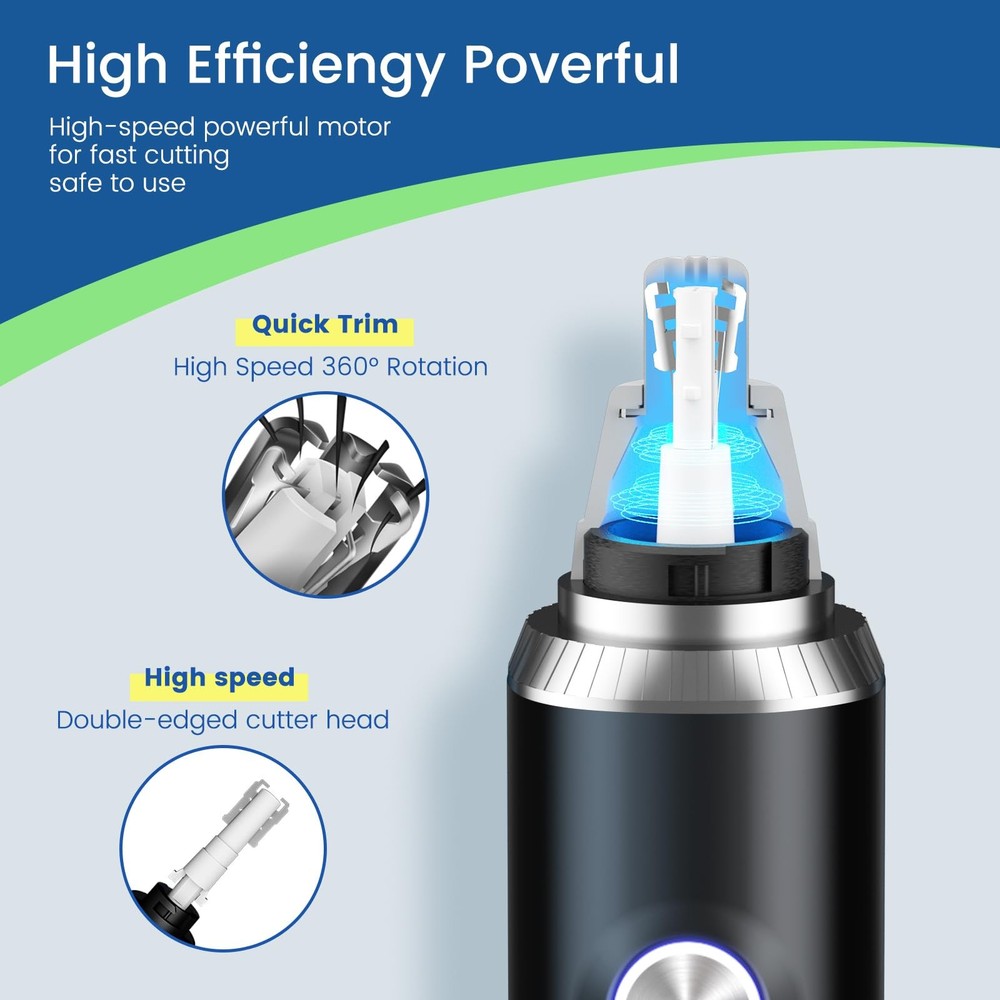 High Efficiengy Poverful

High-speed powerful motor
for fast cutting
safe to use

Quick Trim
High Speed 360° Rotation

High speed
Double-edged cutter head