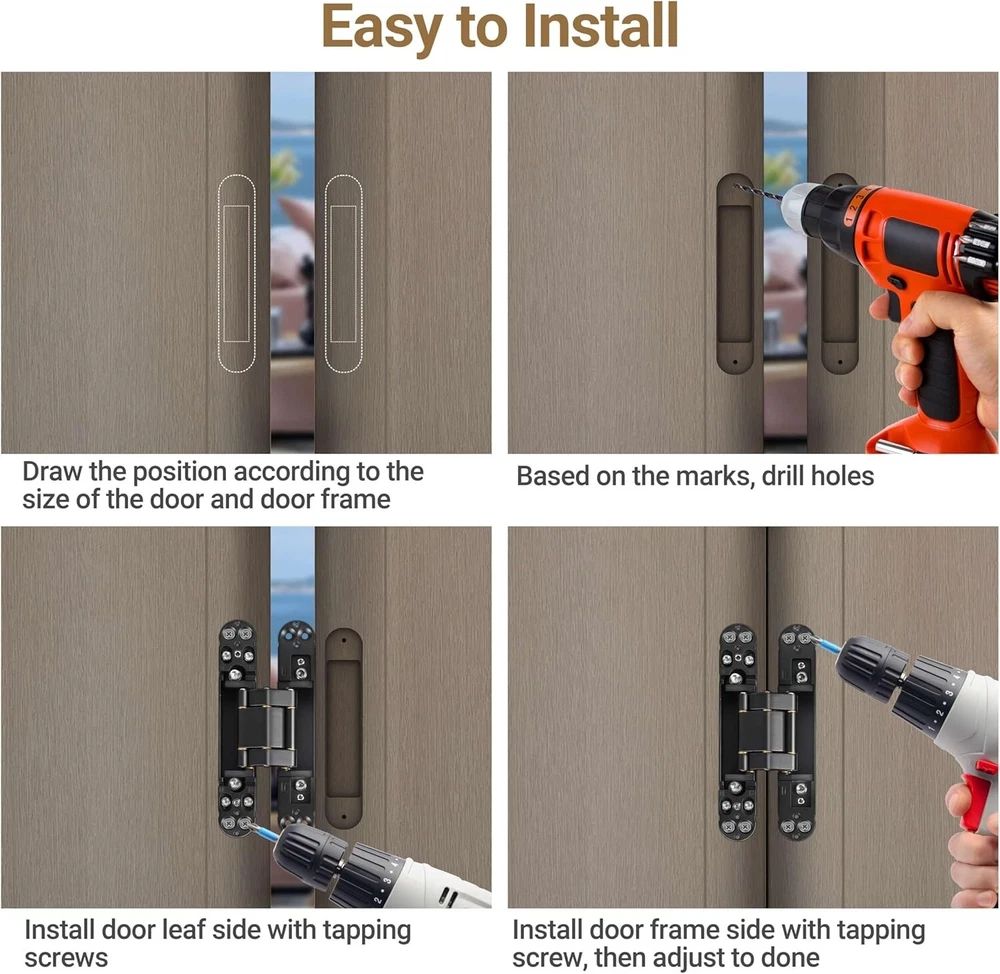 Easy to Install

Draw the position according to the size of the door and door frame

Based on the marks, drill holes

Install door leaf side with tapping screws

Install door frame side with tapping screw, then adjust to done