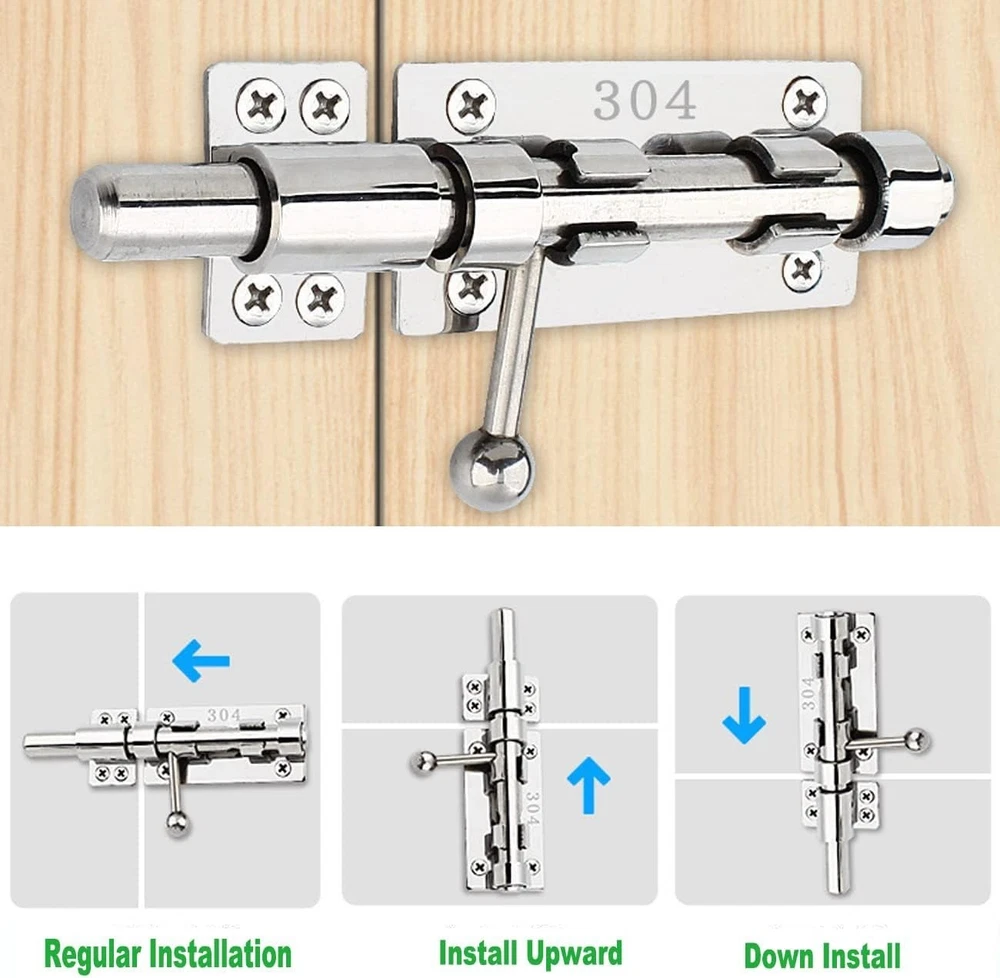 304

304

304

304

Regular Installation

Install Upward

Down Install