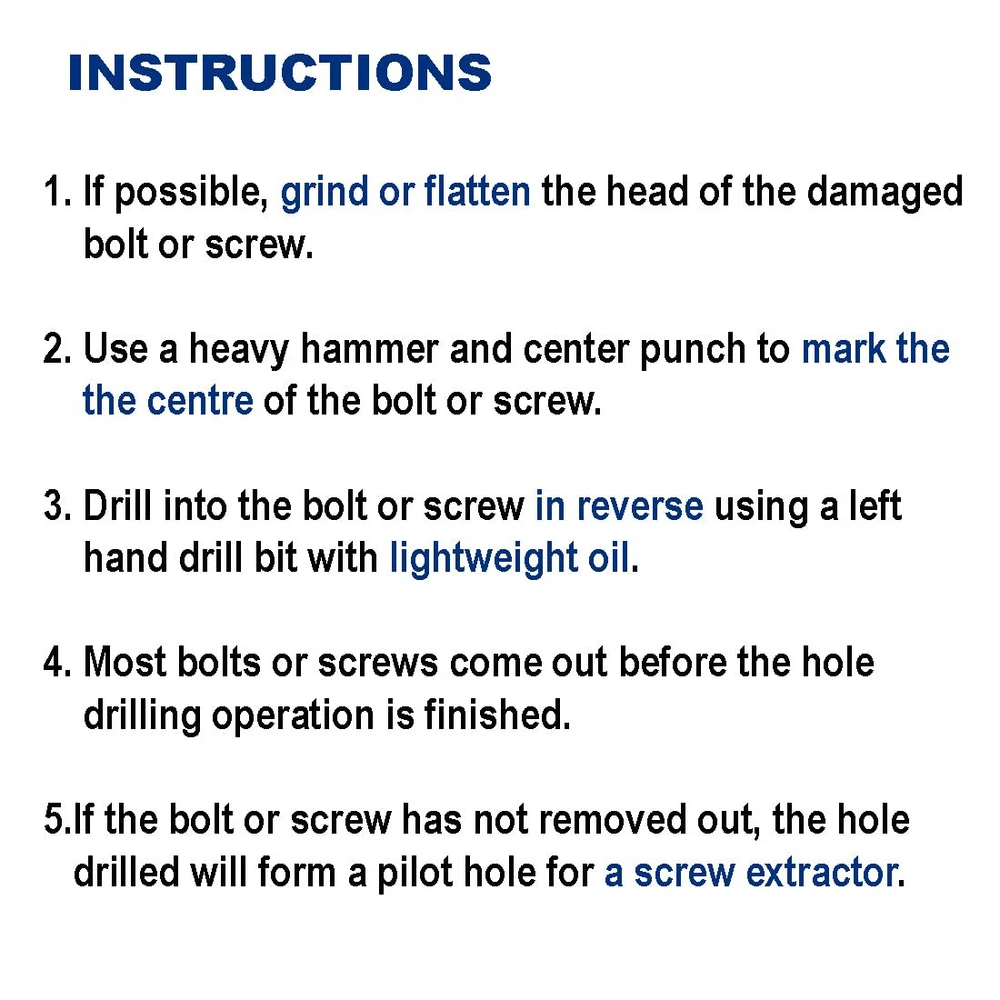 INSTRUCTIONS

1. If possible, grind or flatten the head of the damaged bolt or screw.

2. Use a heavy hammer and center punch to mark the the centre of the bolt or screw.

3. Drill into the bolt or screw in reverse using a left hand drill bit with lightweight oil.

4. Most bolts or screws come out before the hole drilling operation is finished.

5.If the bolt or screw has not removed out, the hole drilled will form a pilot hole for a screw extractor.