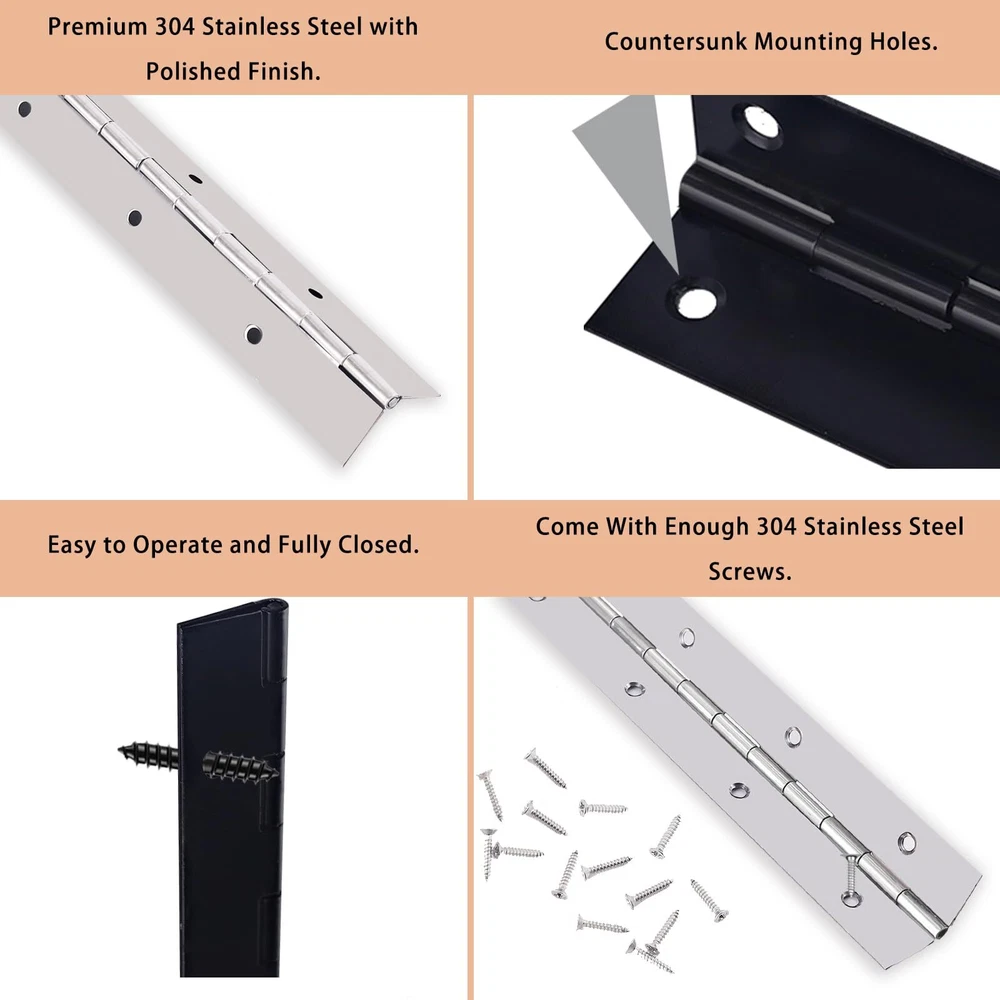 Premium 304 Stainless Steel with Polished Finish.

Countersunk Mounting Holes.

Easy to Operate and Fully Closed.

Come With Enough 304 Stainless Steel Screws.