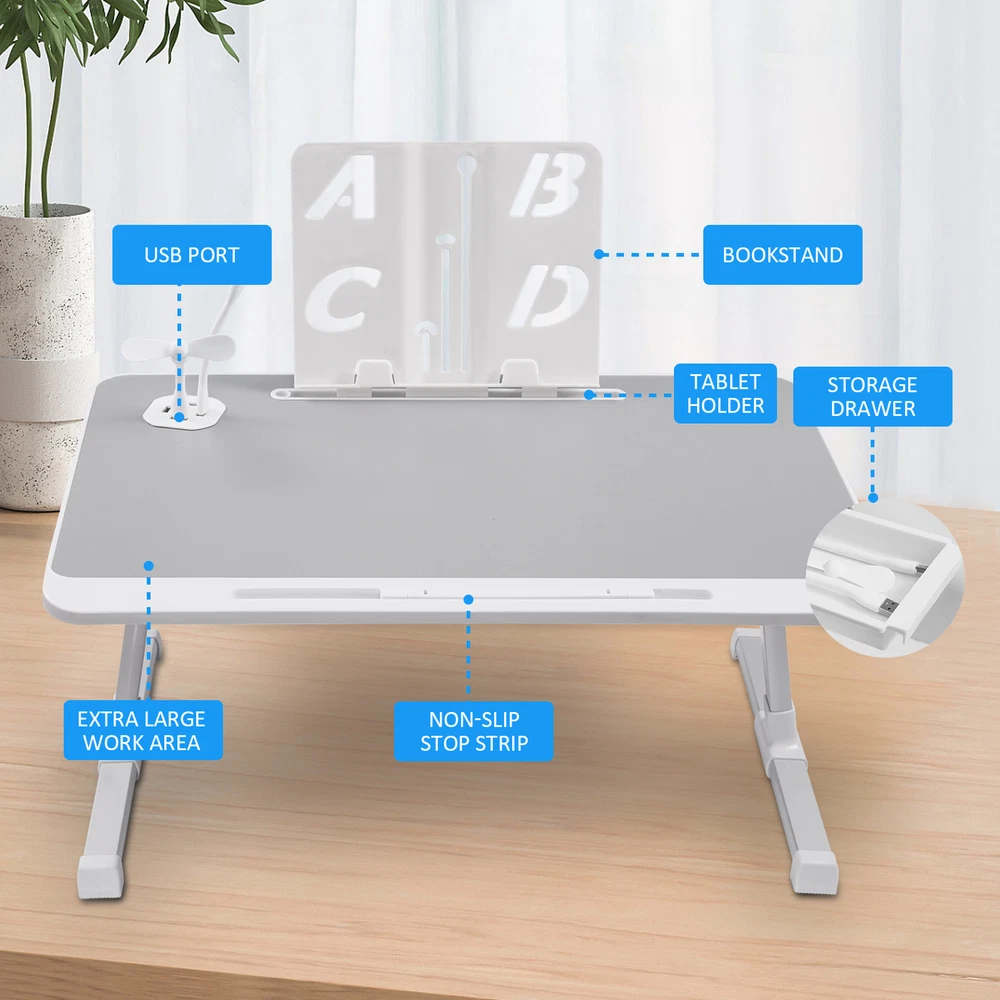 A B C D

USB PORT

BOOKSTAND

TABLET HOLDER

STORAGE DRAWER

EXTRA LARGE WORK AREA

NON-SLIP STOP STRIP