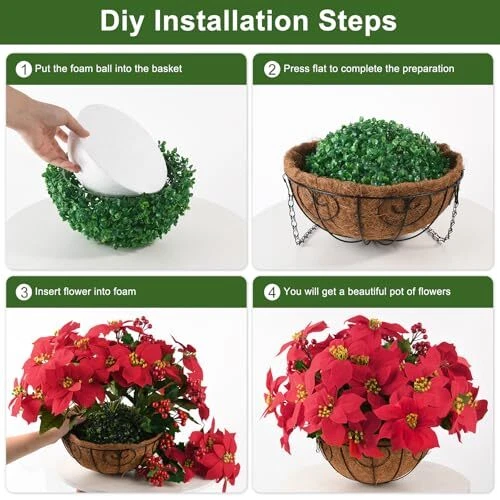 Diy Installation Steps

1 Put the foam ball into the basket

2 Press flat to complete the preparation

3 Insert flower into foam

4 You will get a beautiful pot of flowers