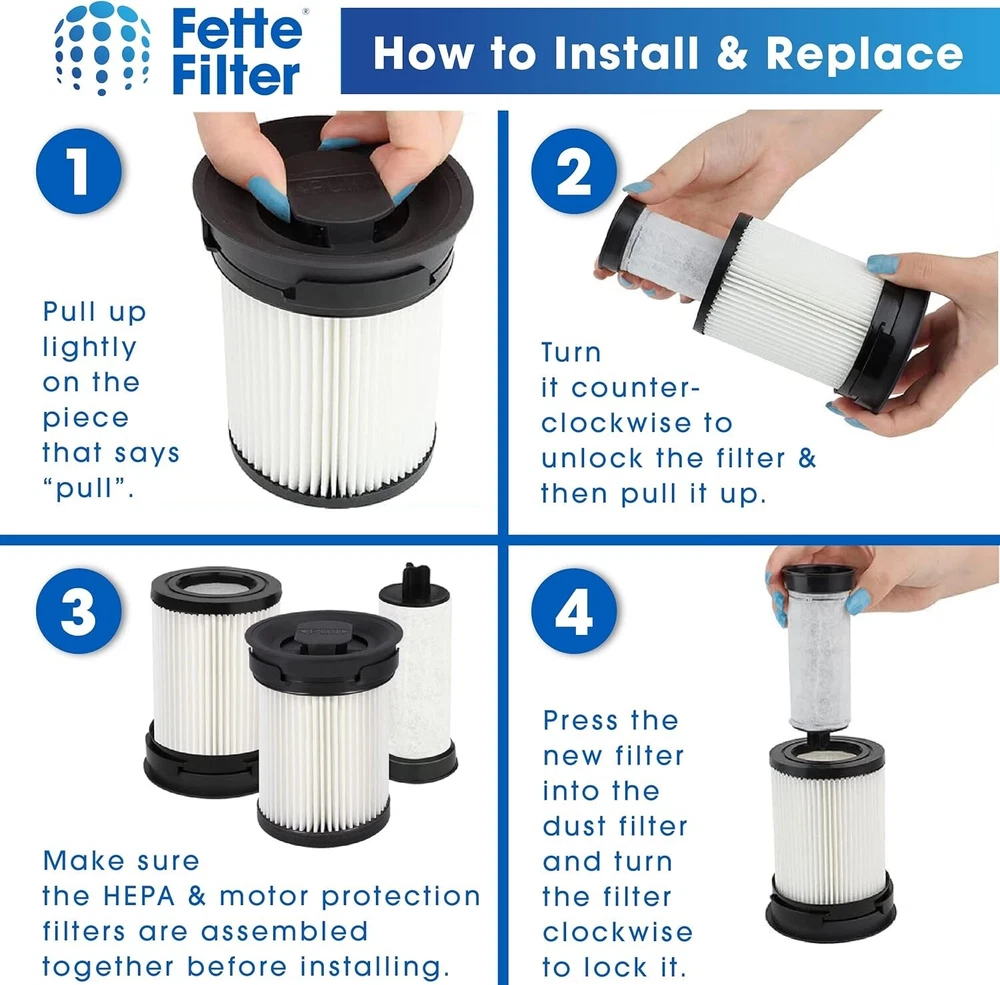 Fette® Filter

How to Install & Replace

1

Pull up lightly on the piece that says "pull".

2

Turn it counter-clockwise to unlock the filter & then pull it up.

3

Make sure the HEPA & motor protection filters are assembled together before installing.

4

Press the new filter into the dust filter and turn the filter clockwise to lock it.