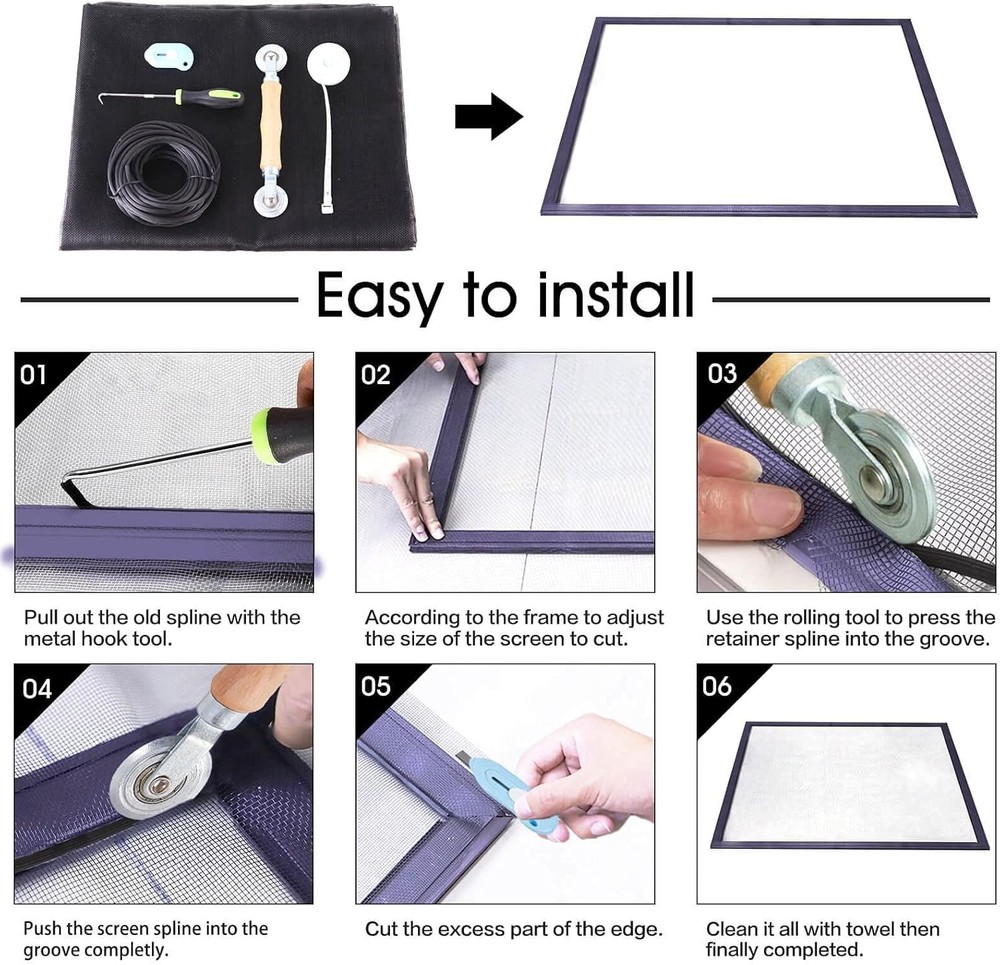 Easy to install

01

Pull out the old spline with the metal hook tool.

02

According to the frame to adjust the size of the screen to cut.

03

Use the rolling tool to press the retainer spline into the groove.

04

Push the screen spline into the groove completly.

05

Cut the excess part of the edge.

06

Clean it all with towel then finally completed.