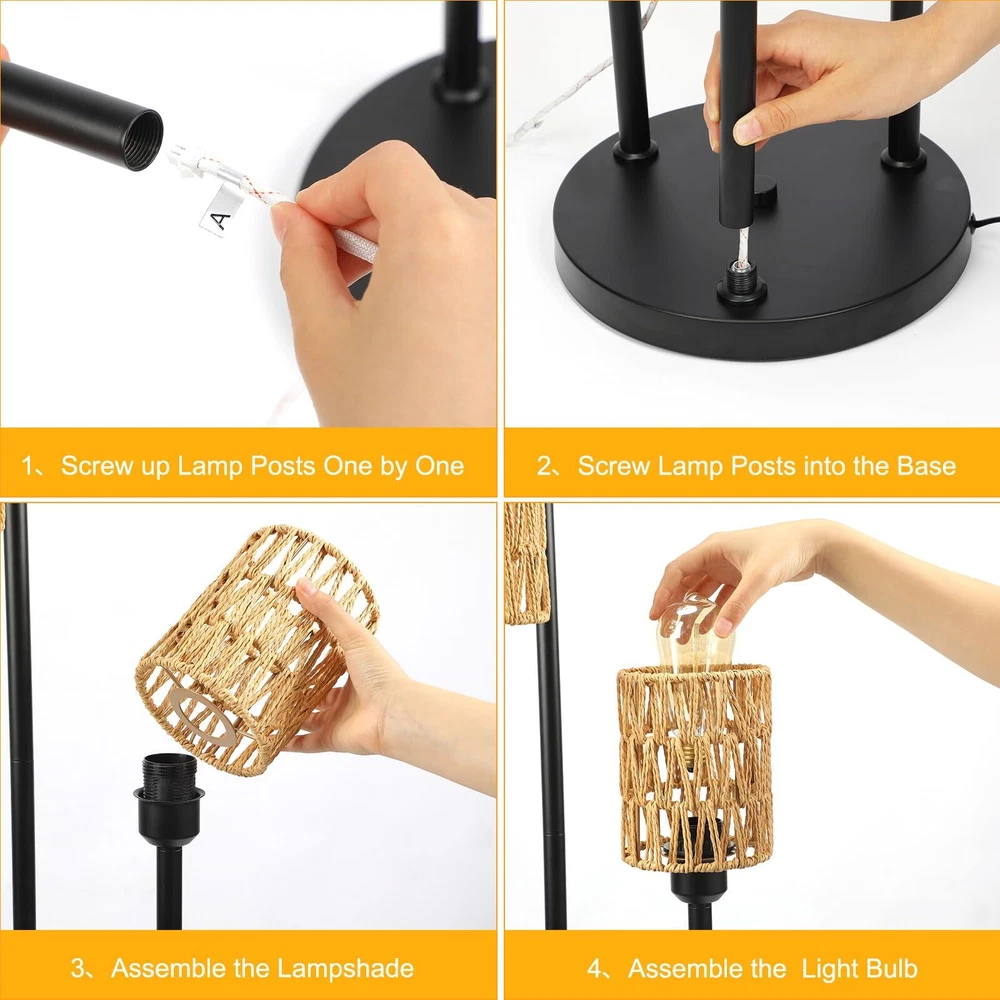 A

1、Screw up Lamp Posts One by One

2、Screw Lamp Posts into the Base

3、Assemble the Lampshade

4、Assemble the  Light Bulb