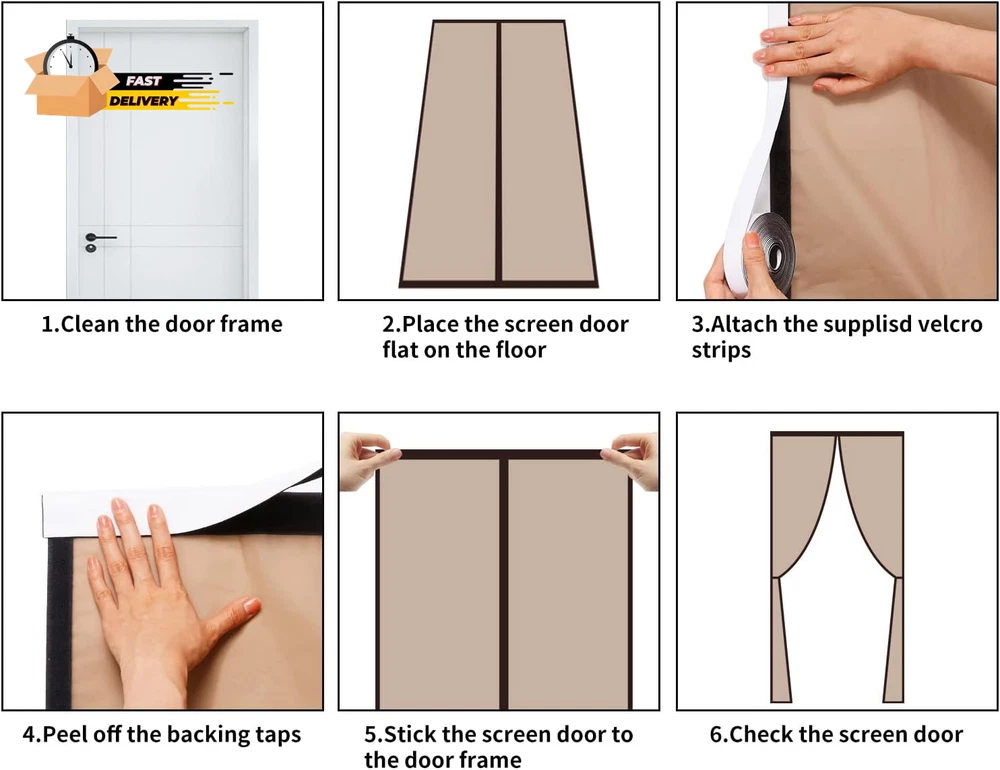 FAST
DELIVERY

1.Clean the door frame

2.Place the screen door flat on the floor

3.Altach the supplisd velcro strips

4.Peel off the backing taps

5.Stick the screen door to the door frame

6.Check the screen door