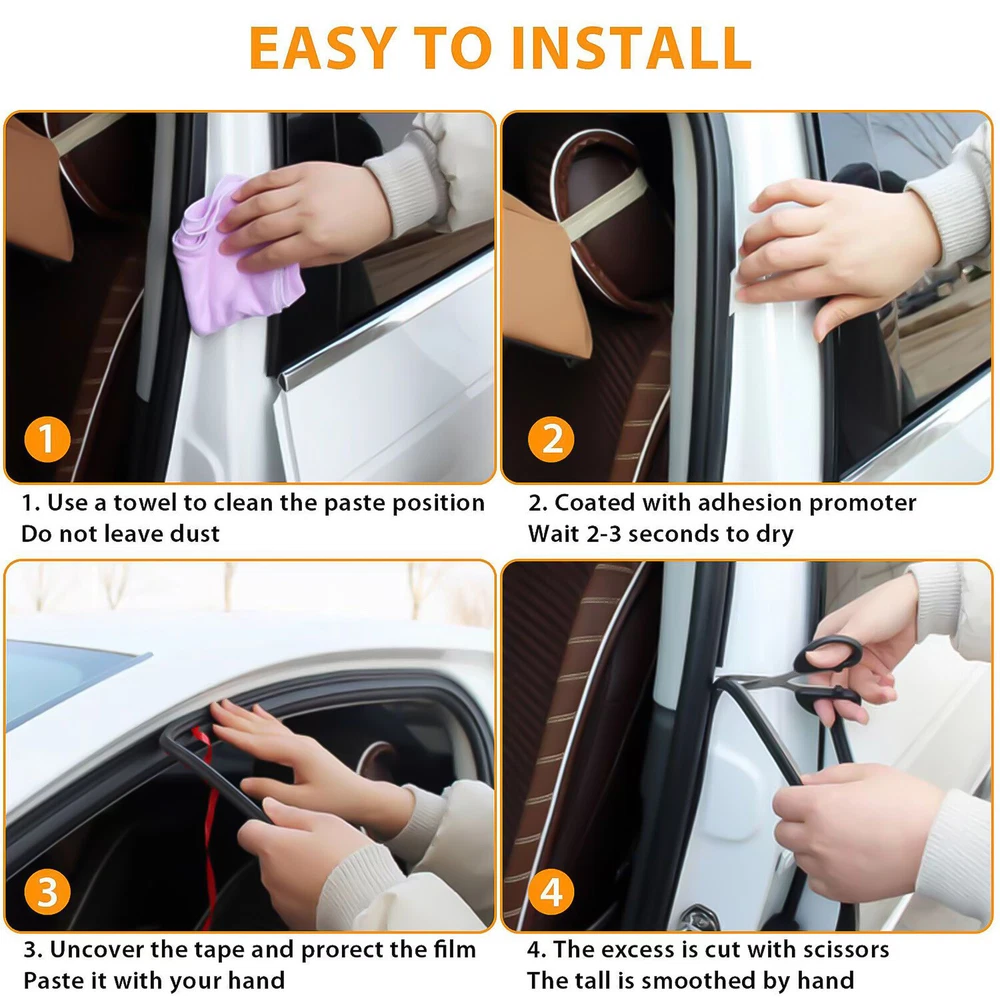 EASY TO INSTALL

1

1. Use a towel to clean the paste position
Do not leave dust

2

2. Coated with adhesion promoter
Wait 2-3 seconds to dry

3

3. Uncover the tape and prorect the film
Paste it with your hand

4

4. The excess is cut with scissors
The tall is smoothed by hand